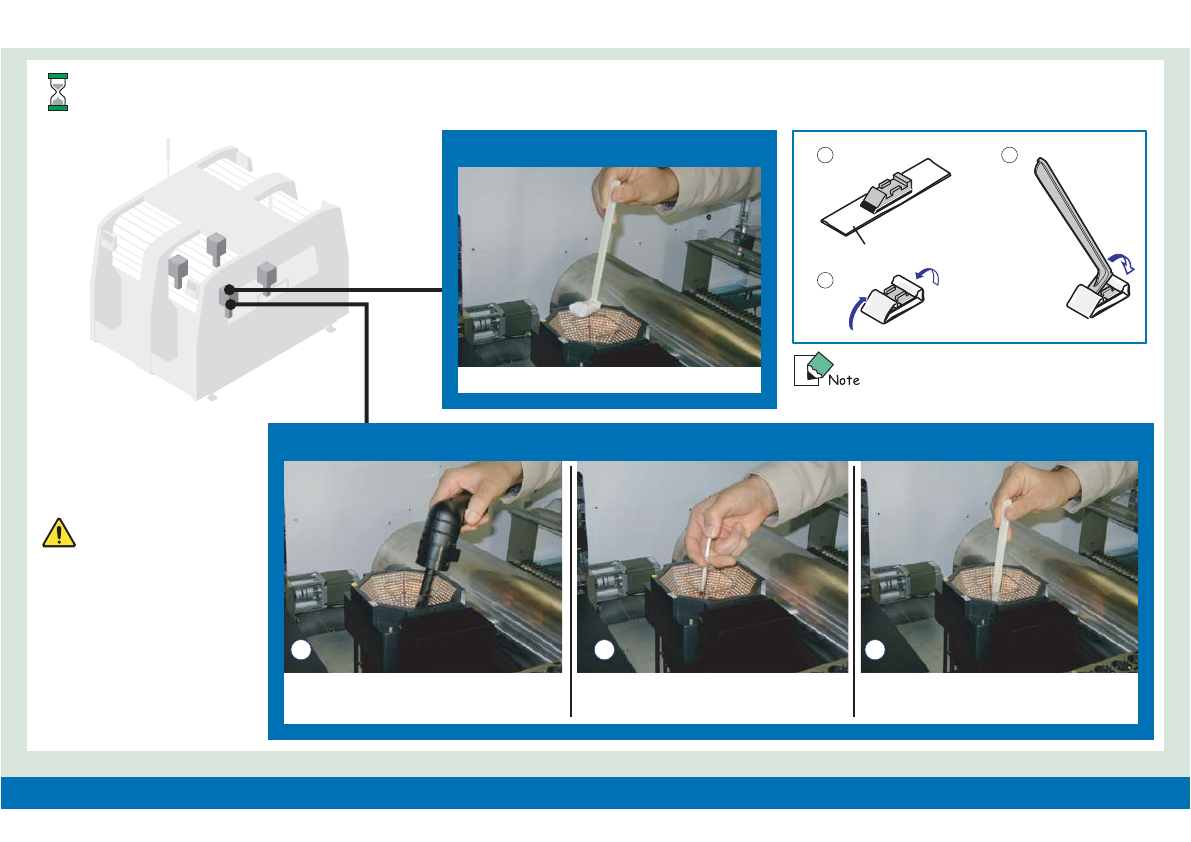 Note