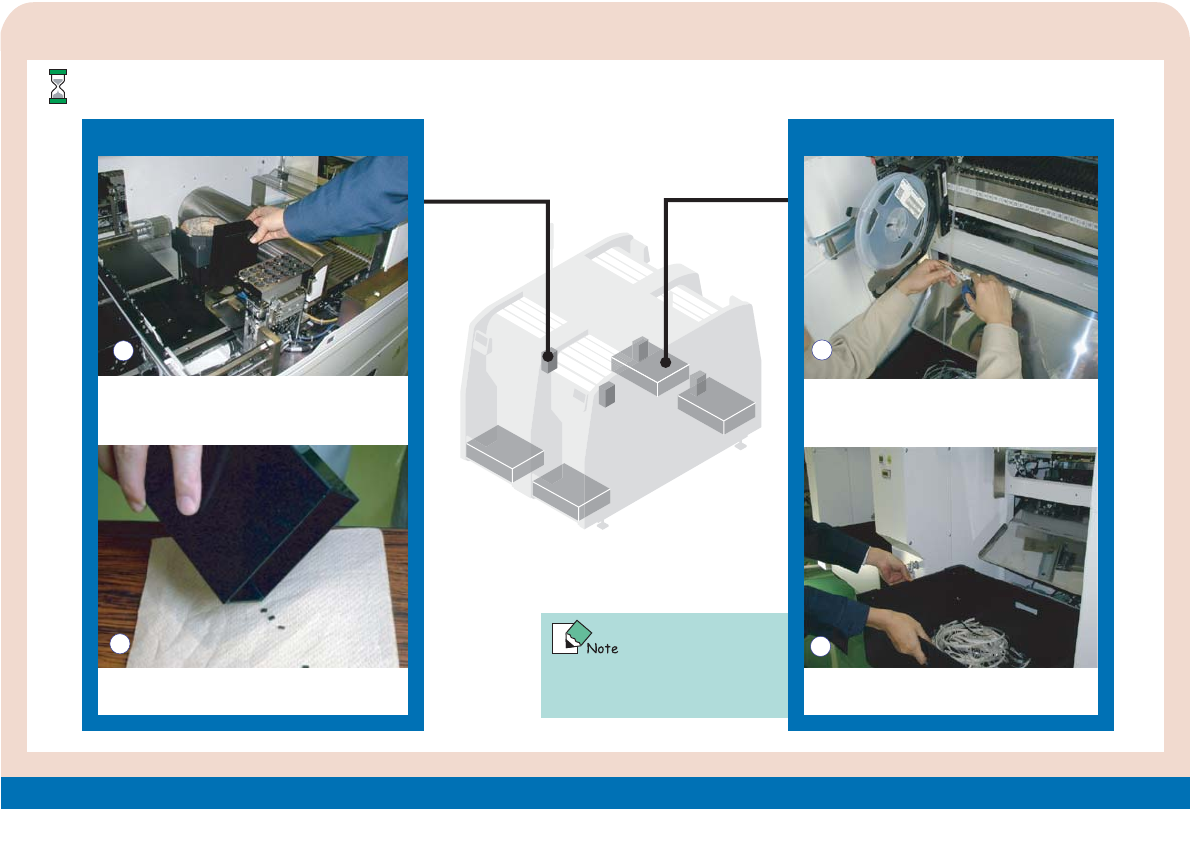 Note