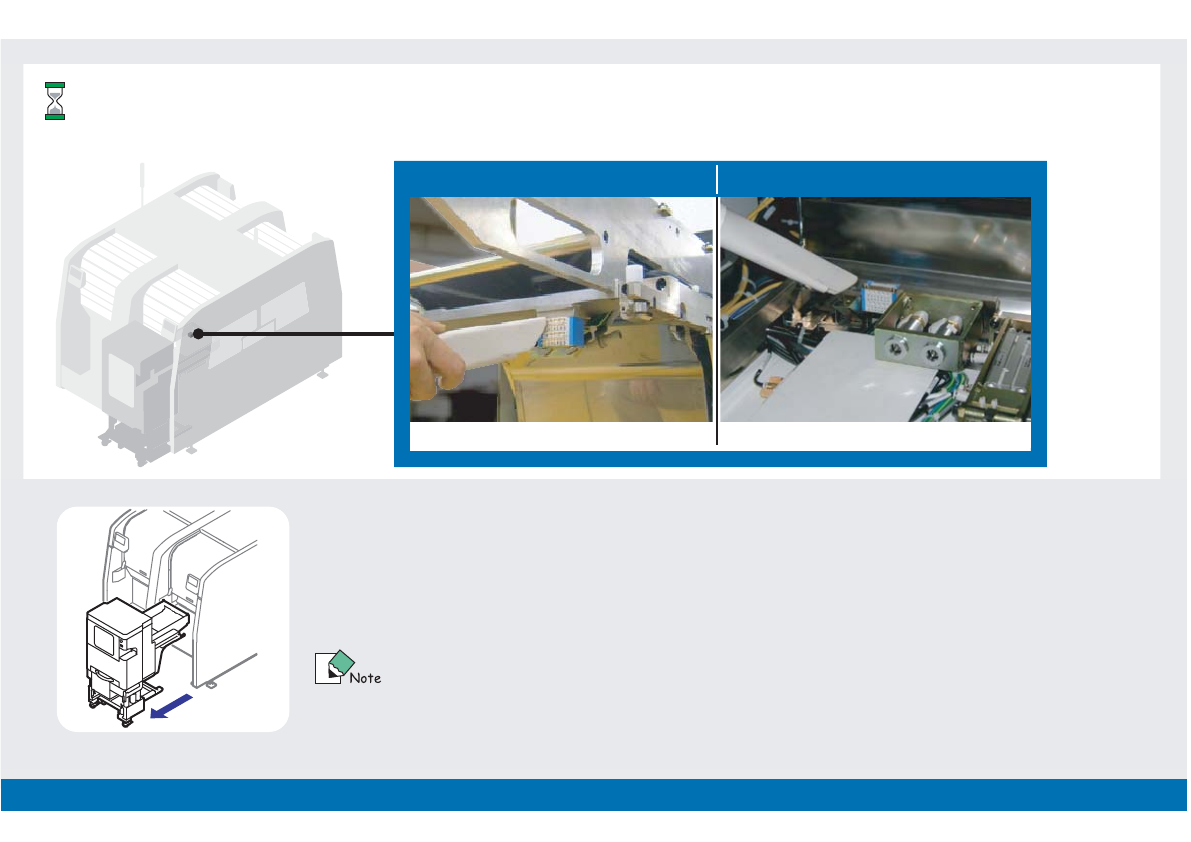 Note