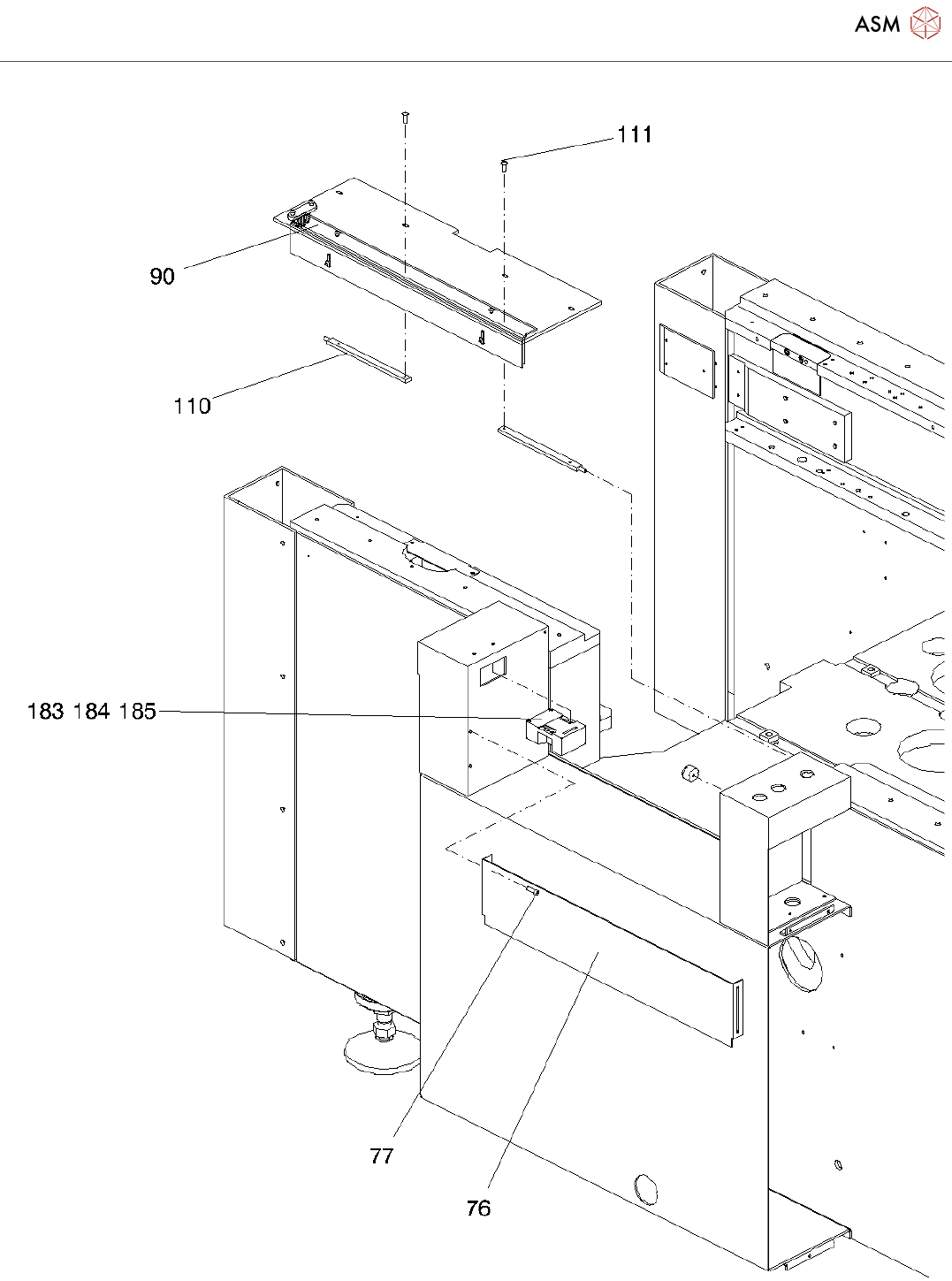 ASM

111

90

110

183 184 185

77

76