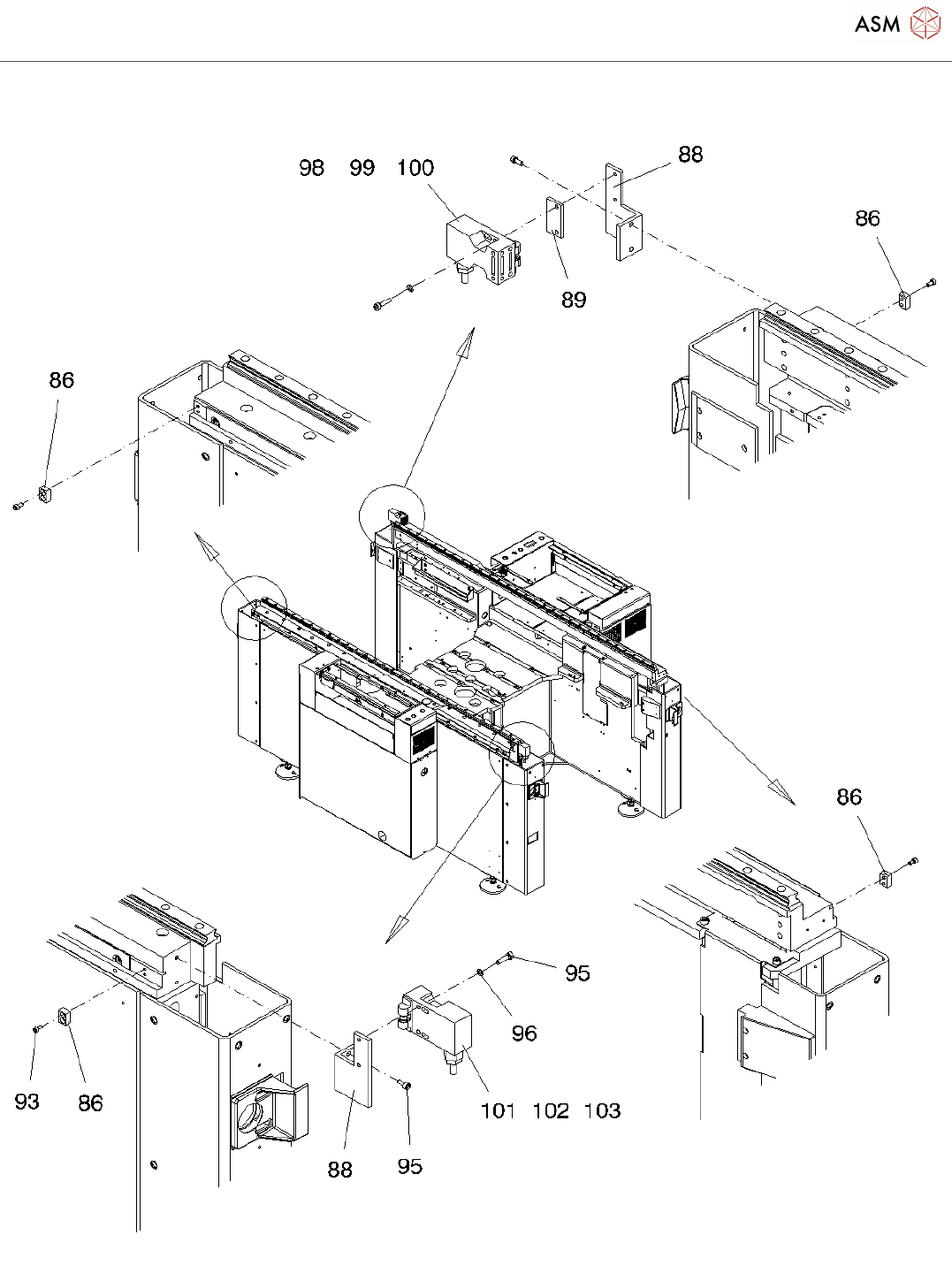 ASM

98 99 100

88

86

89

86

86

95

96

93 86

101 102 103

88 95