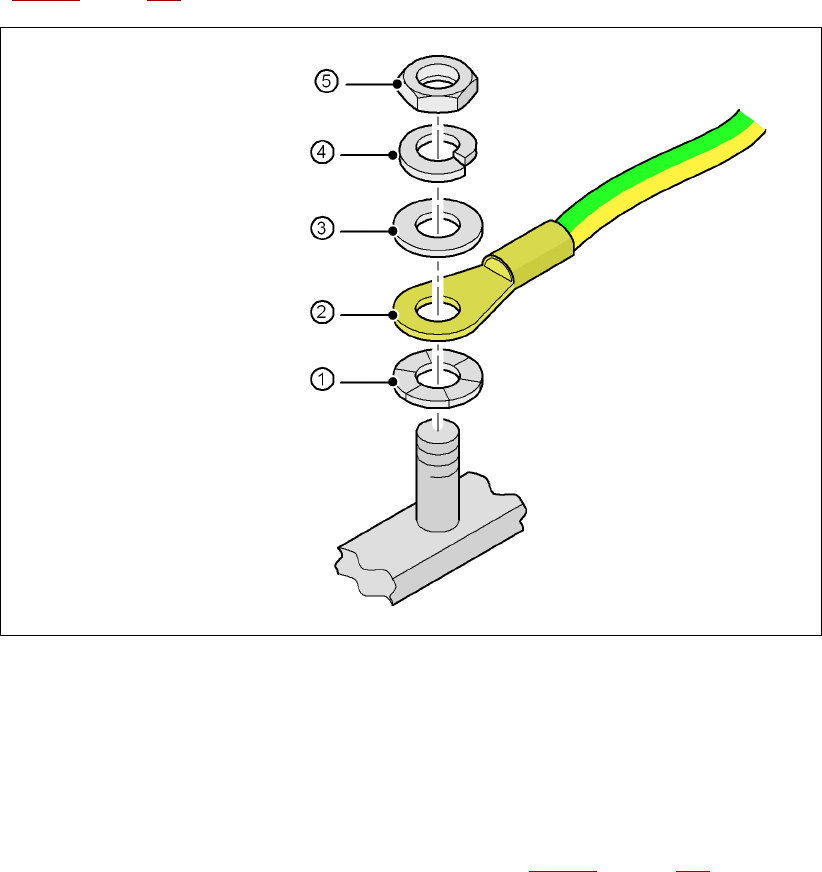 ⑤
④
③
②
①