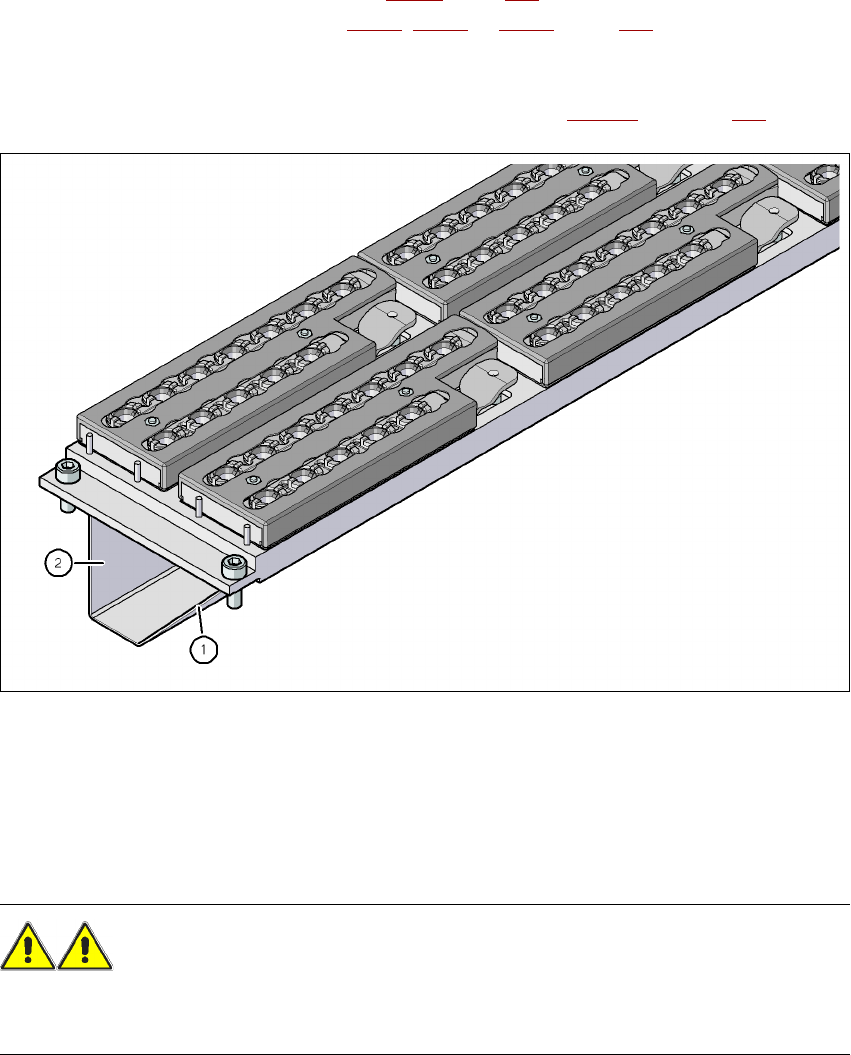 2

1