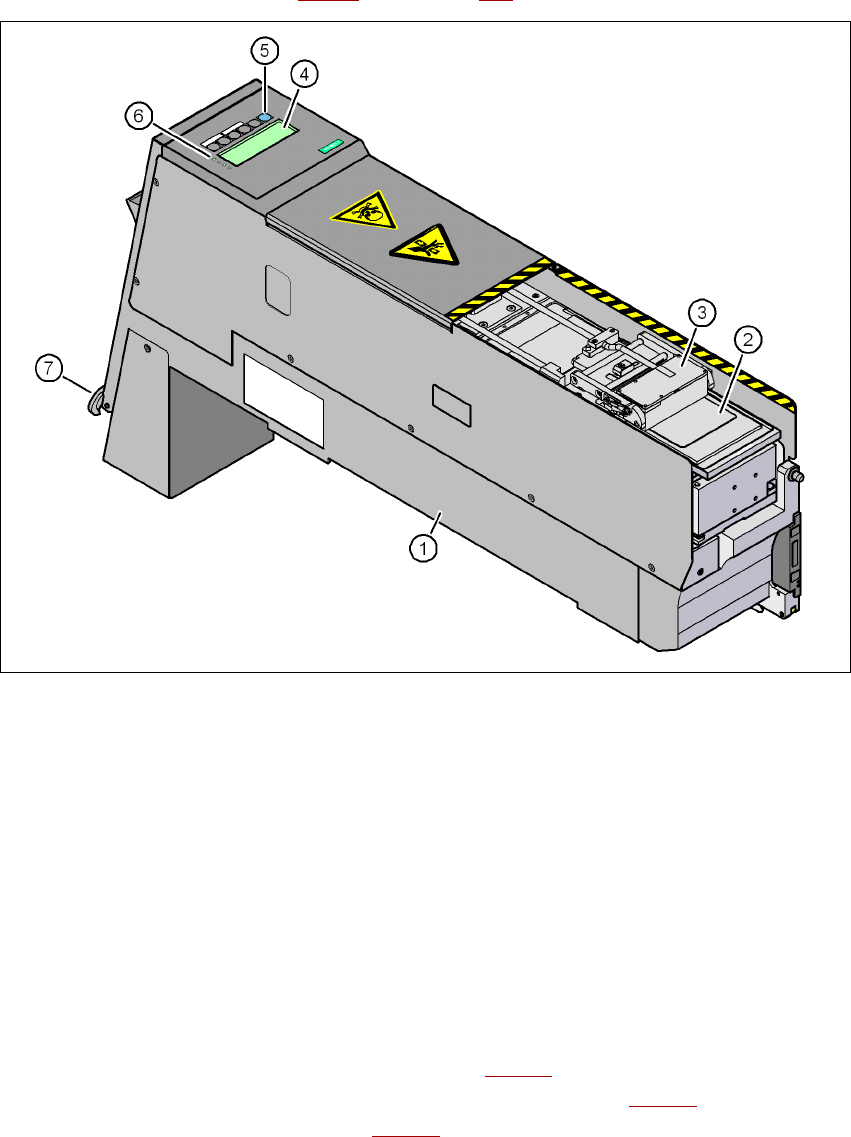 5
4
6
3
2
7
1