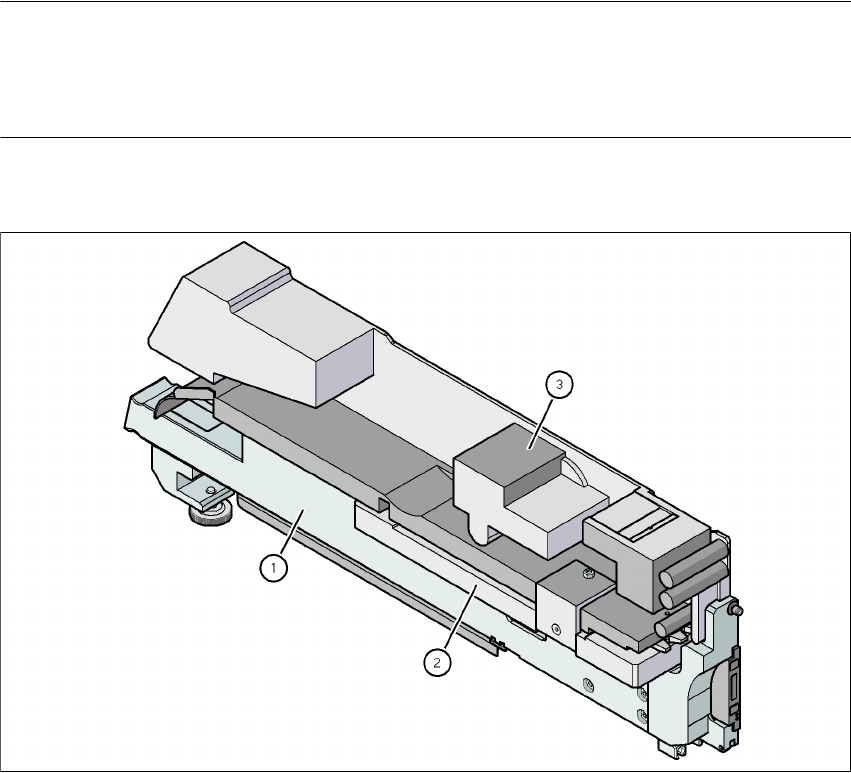 3

1

2