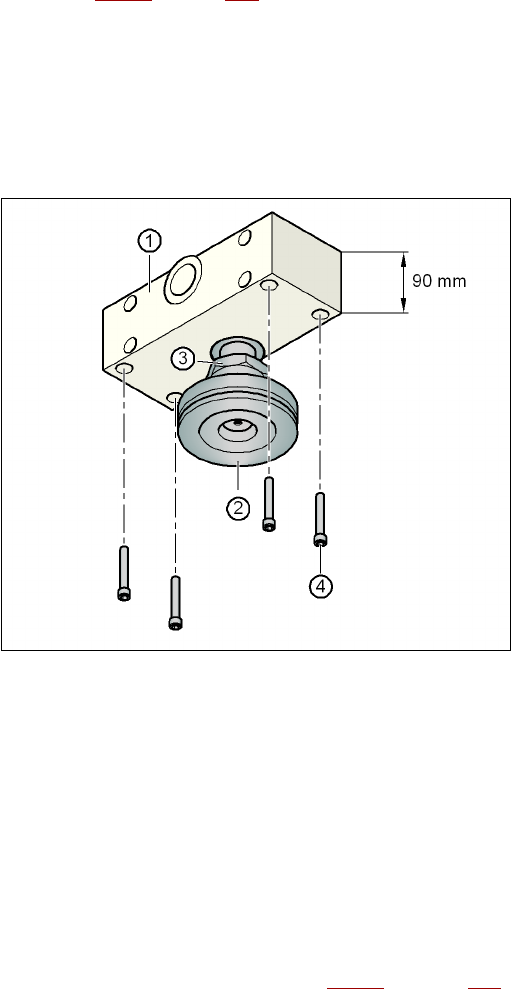 1
90 mm
3
2
4