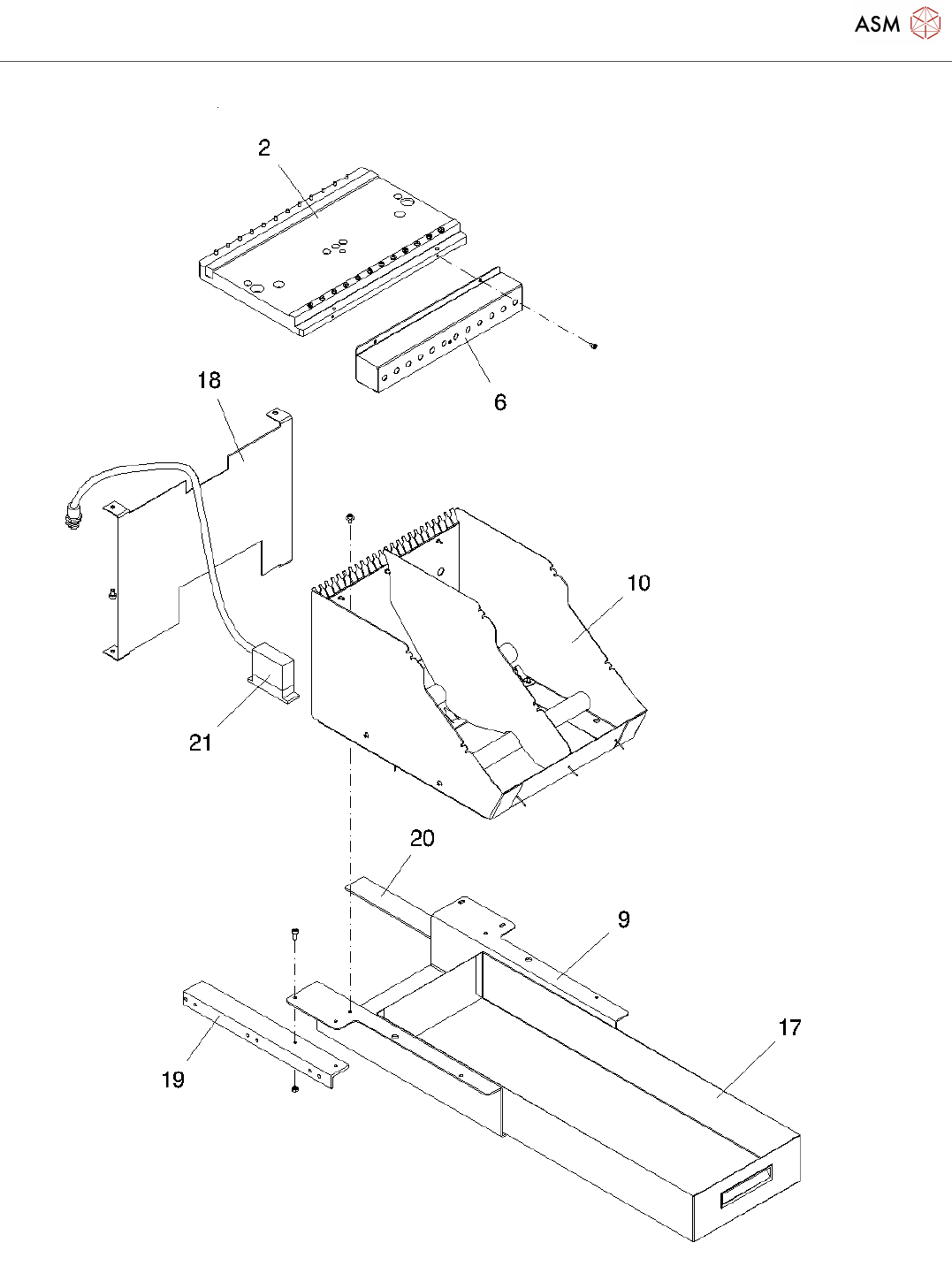 ASM

2

6

18

10

21

20

9

17

19