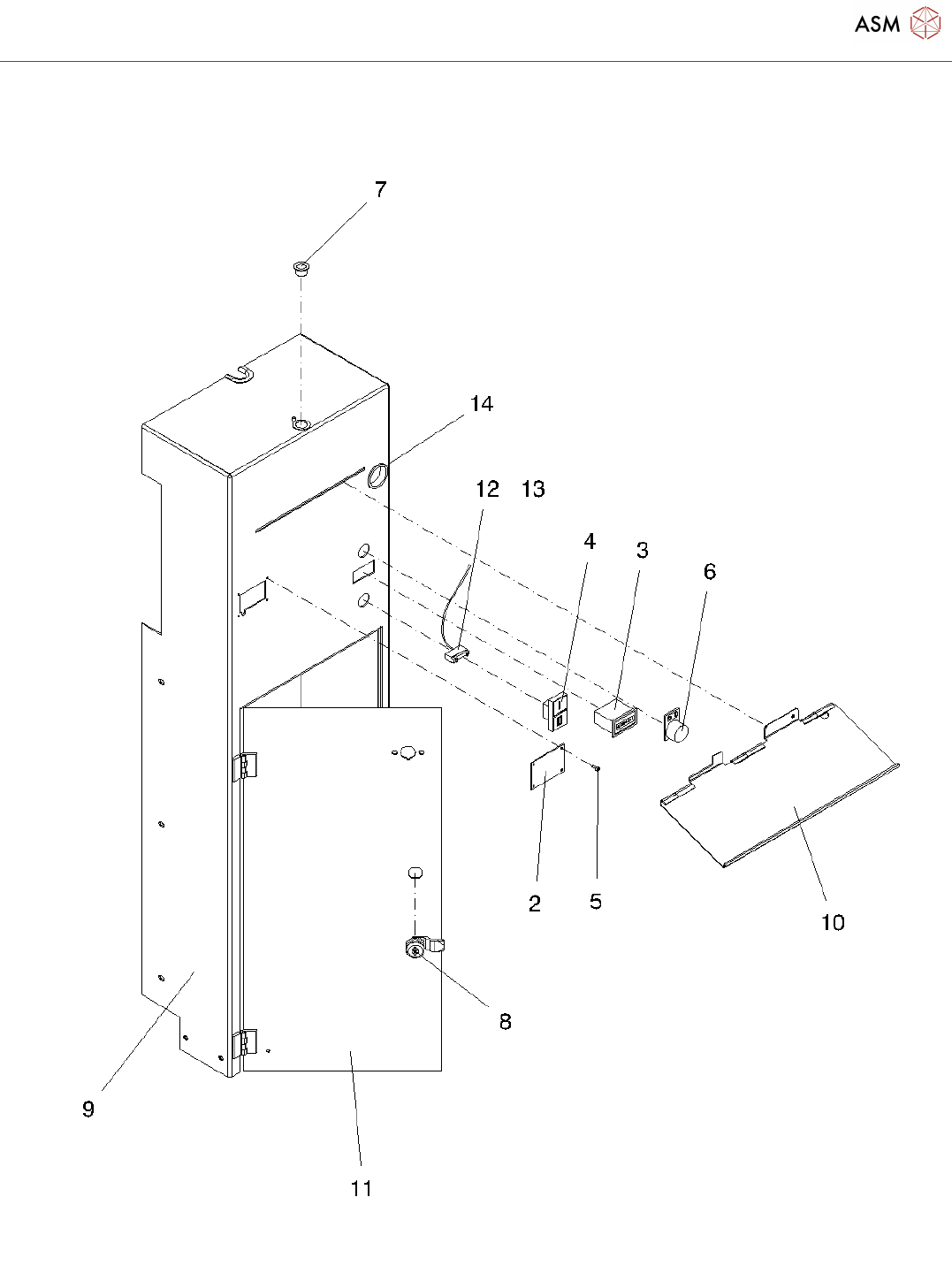 ASM

7
14
12 13
4
3
6
2
5
10
8
9
11