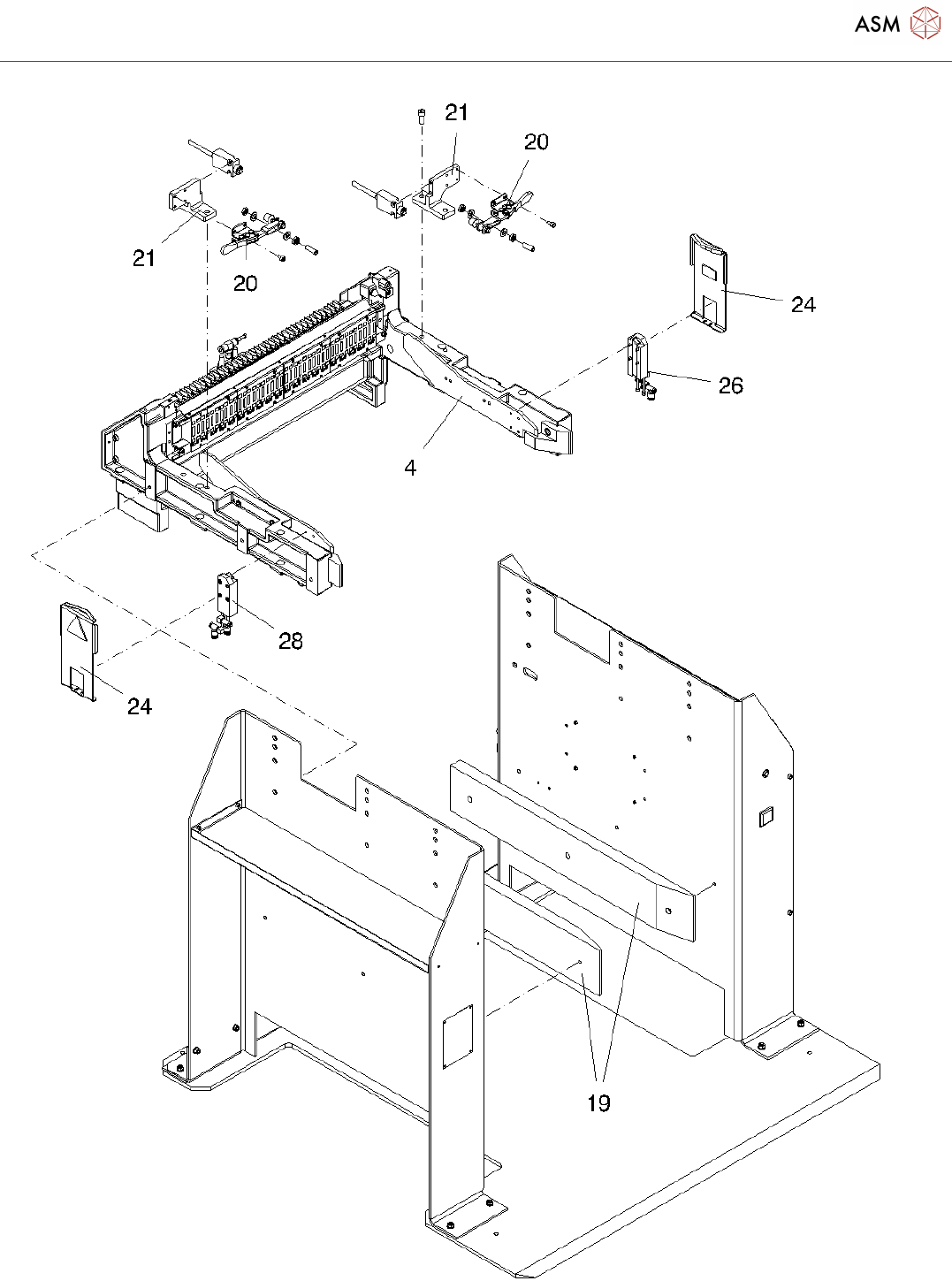 ASM

21
20
21
20
24
26
4
28
24
19