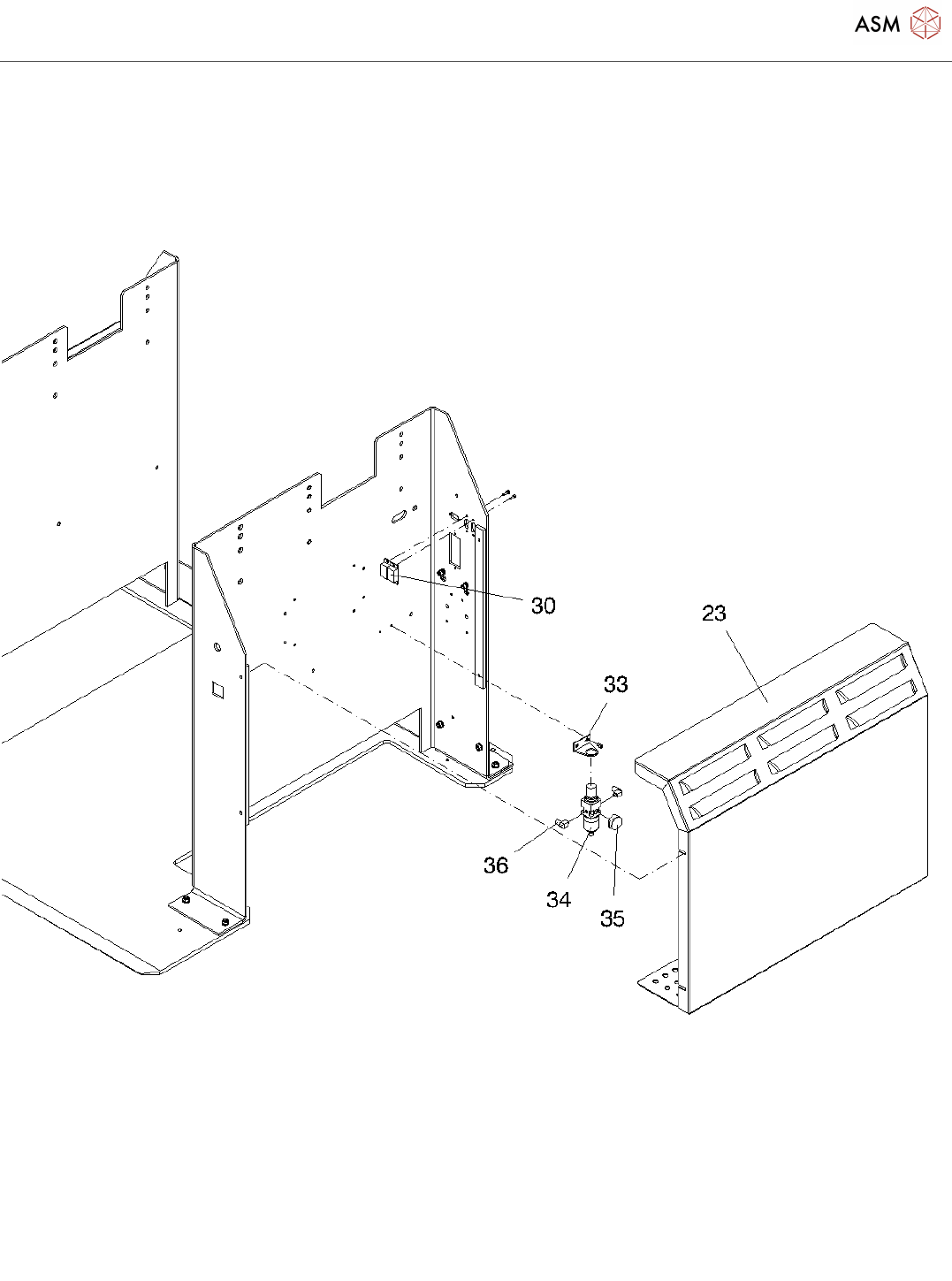 ASM

30

23

33

36

34

35