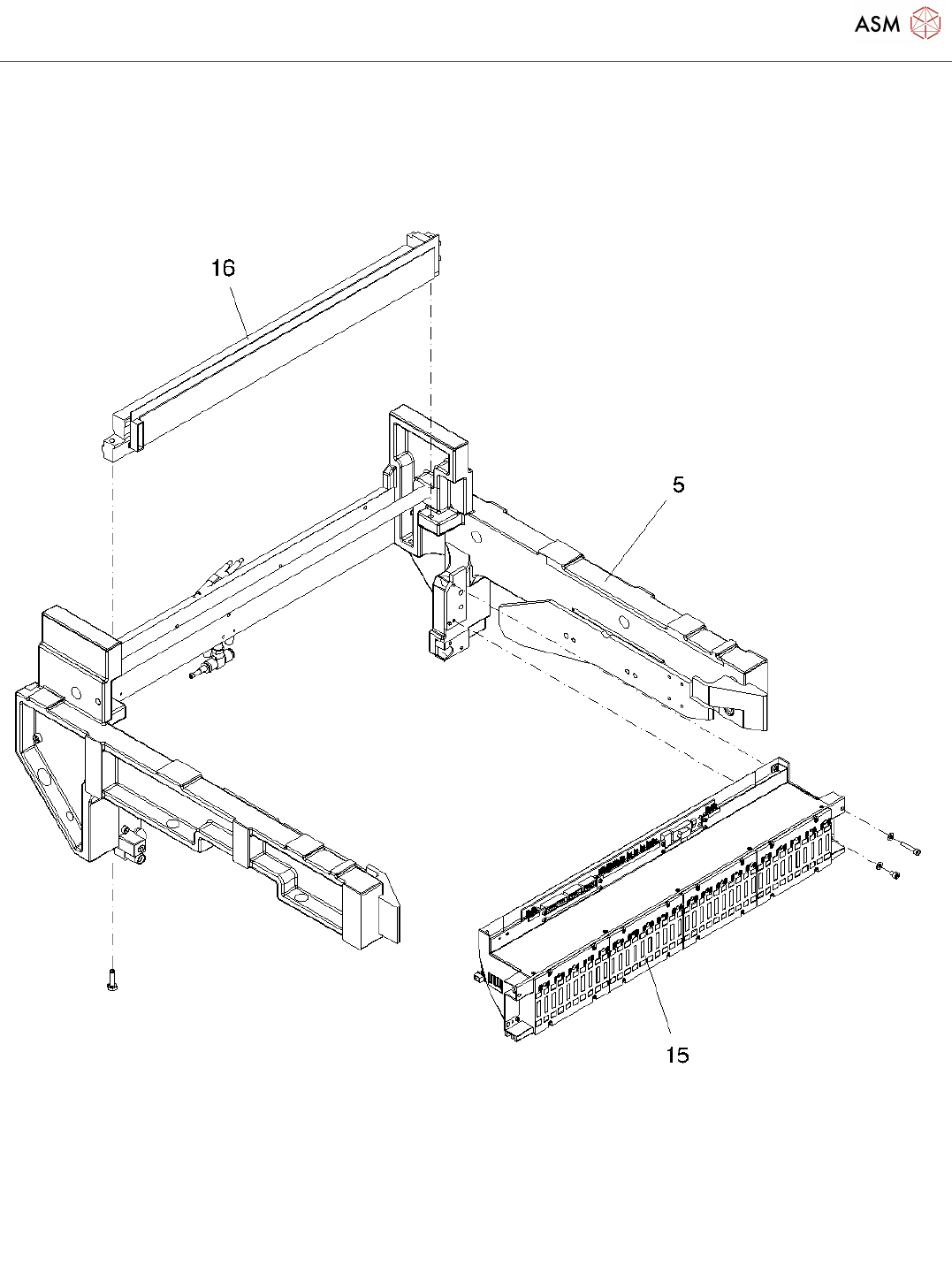 ASM

16

5

15