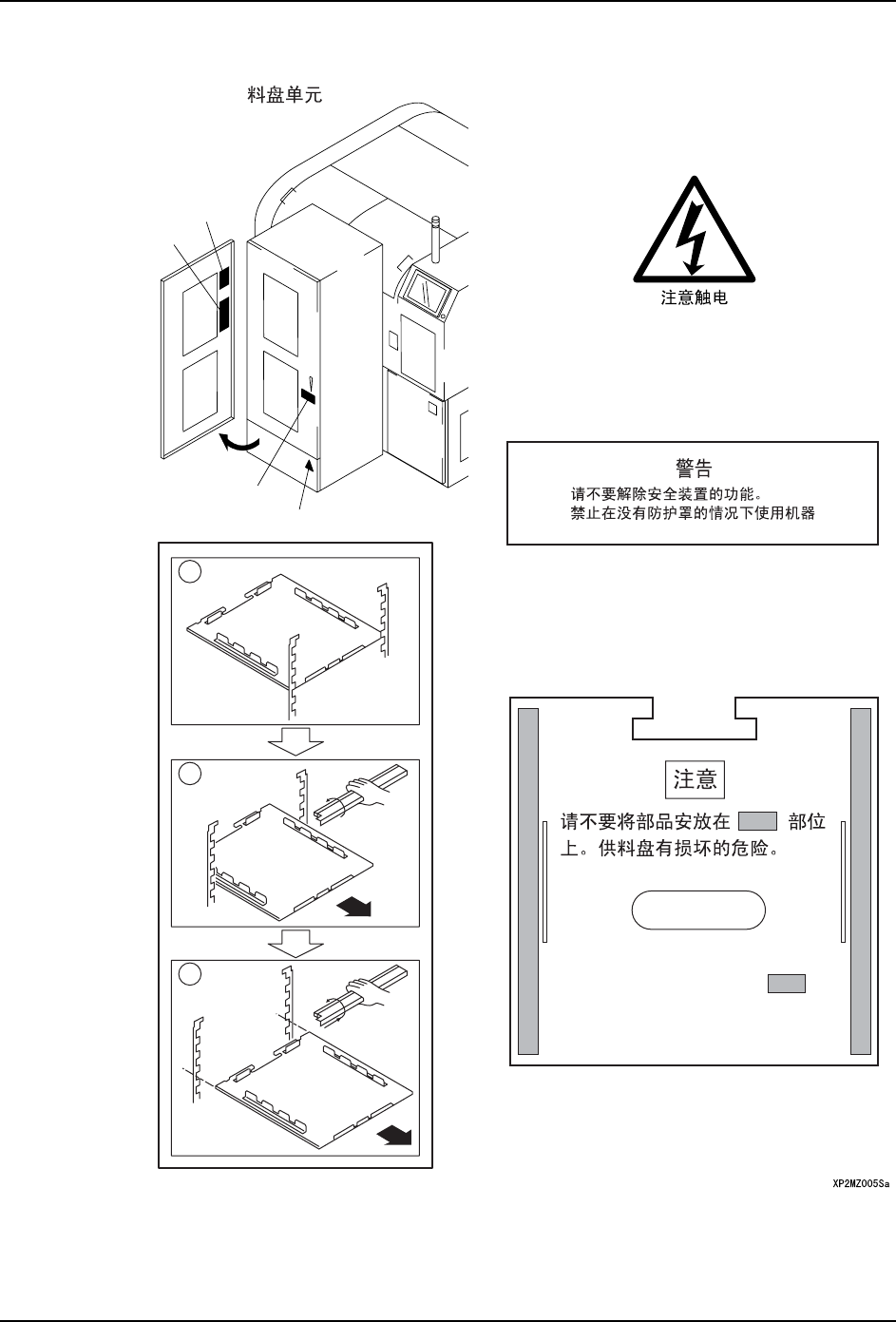 料盘单元

注意触电

警告
请不要解除安全装置的功能。
禁止在没有防护罩的情况下使用机器

注意
请不要将部品安放在 部位上。供料盘有损坏的危险。

XP2MZ005Sa