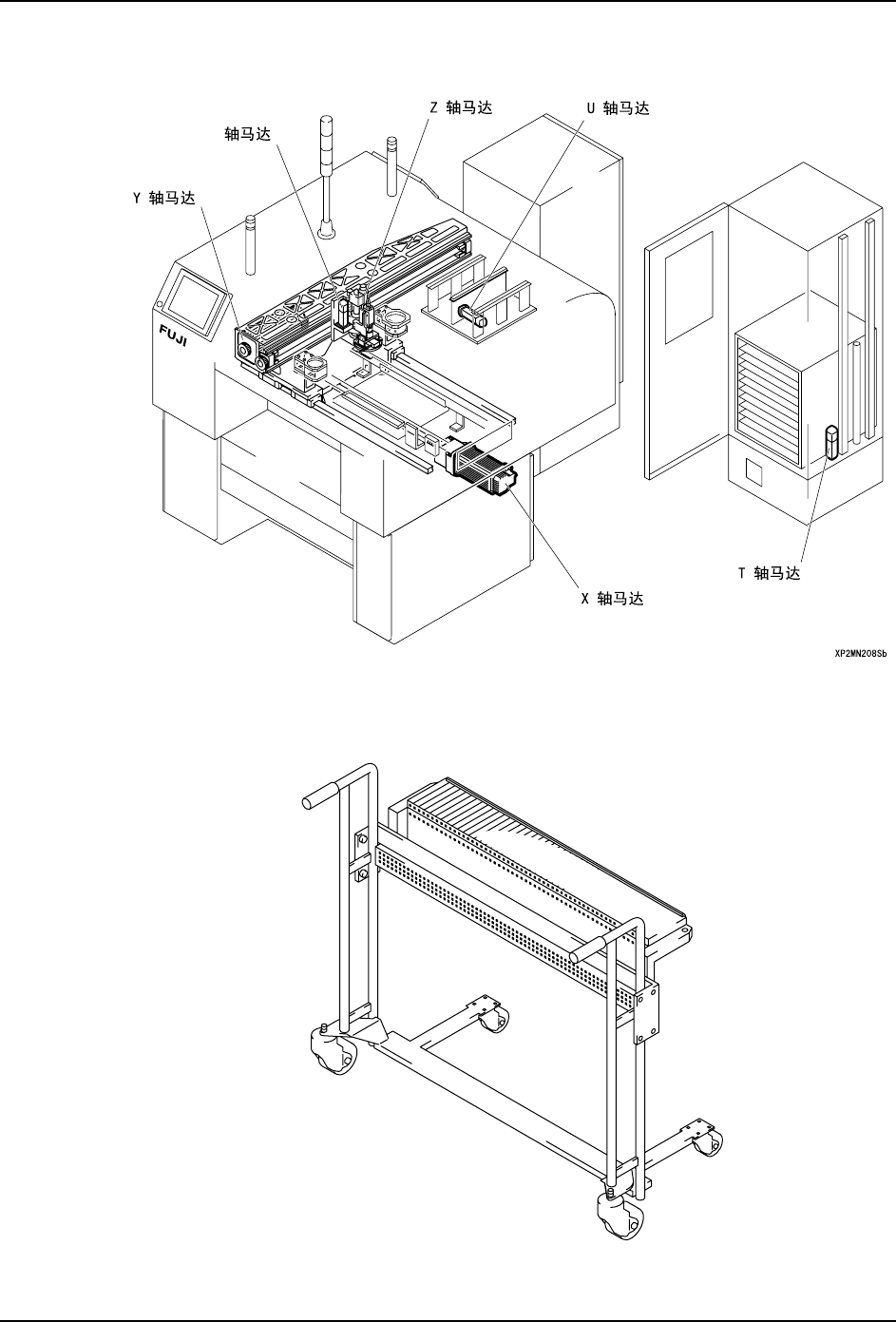 Z 轴马达

U 轴马达

轴马达

Y 轴马达

FUJI

T 轴马达

X 轴马达

XP2MN208Sb