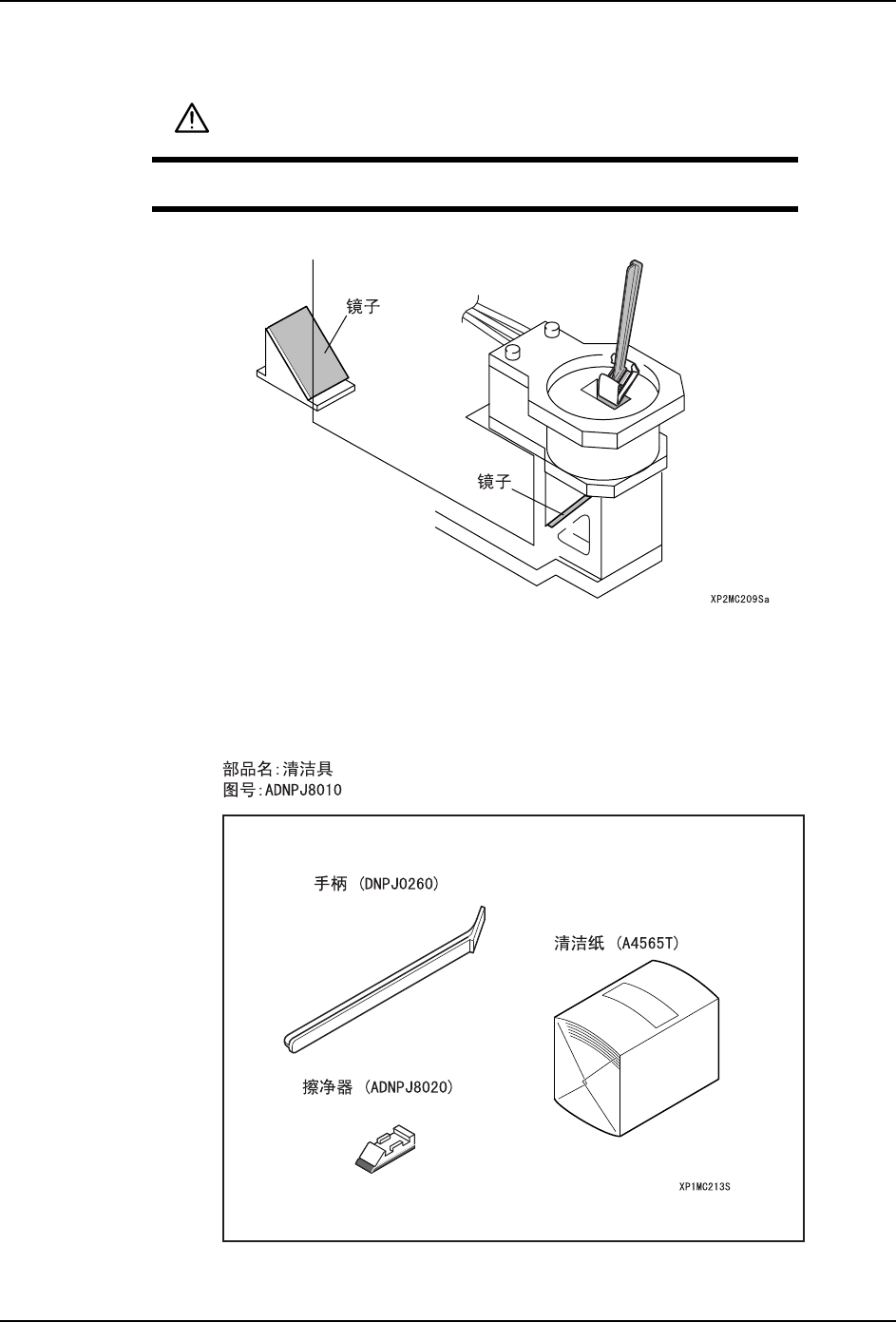 镜子

镜子

XP2MC209Sa

部品名:清洁具
图号:ADNPJ8010

手柄 (DNPJ0260)

清洁纸 (A4565T)

擦净器 (ADNPJ8020)

XP1MC213S