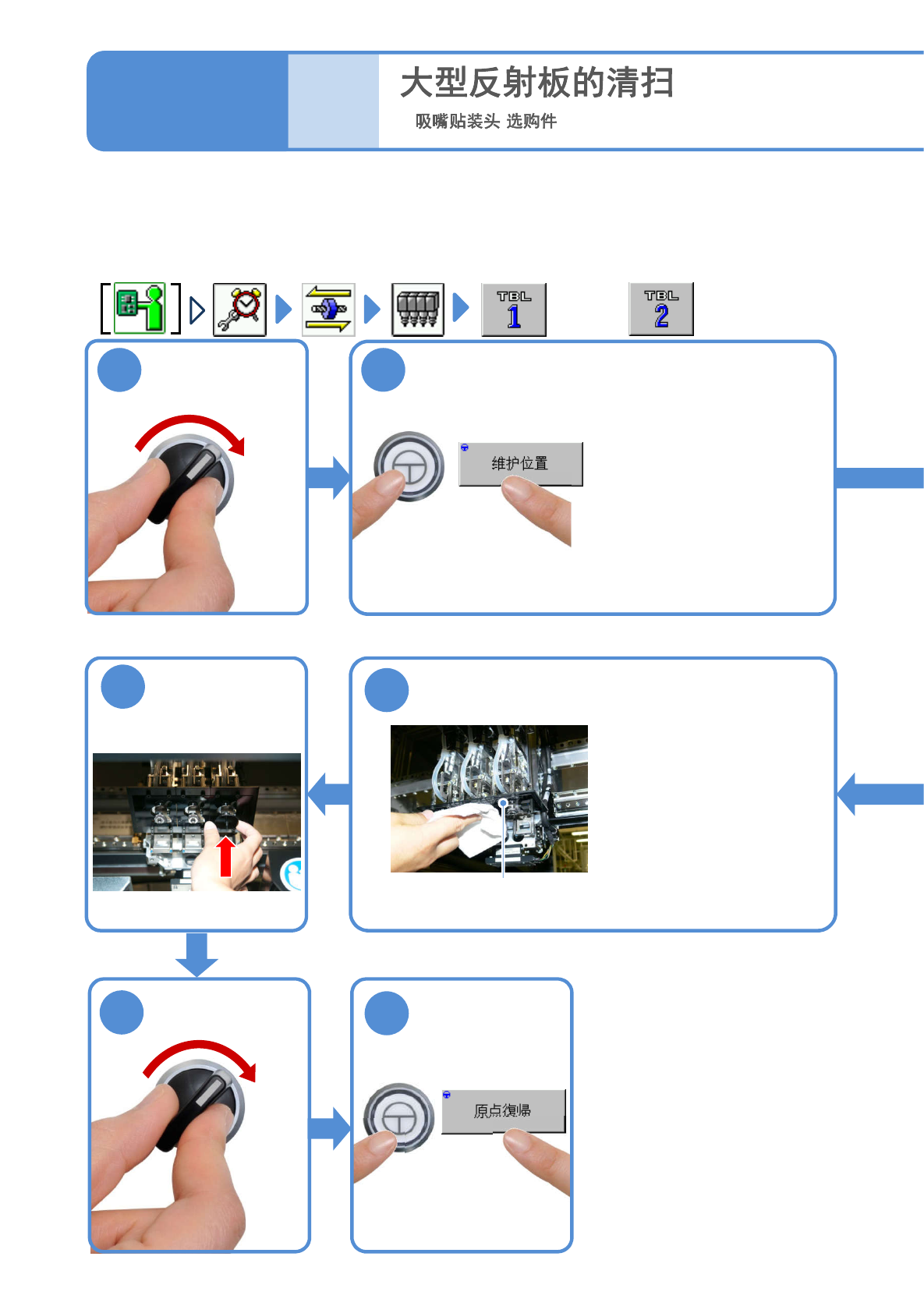 大型反射板的清扫

吸嘴贴装头 选购件

TBL 1

TBL 2

维护位置

原点復帰