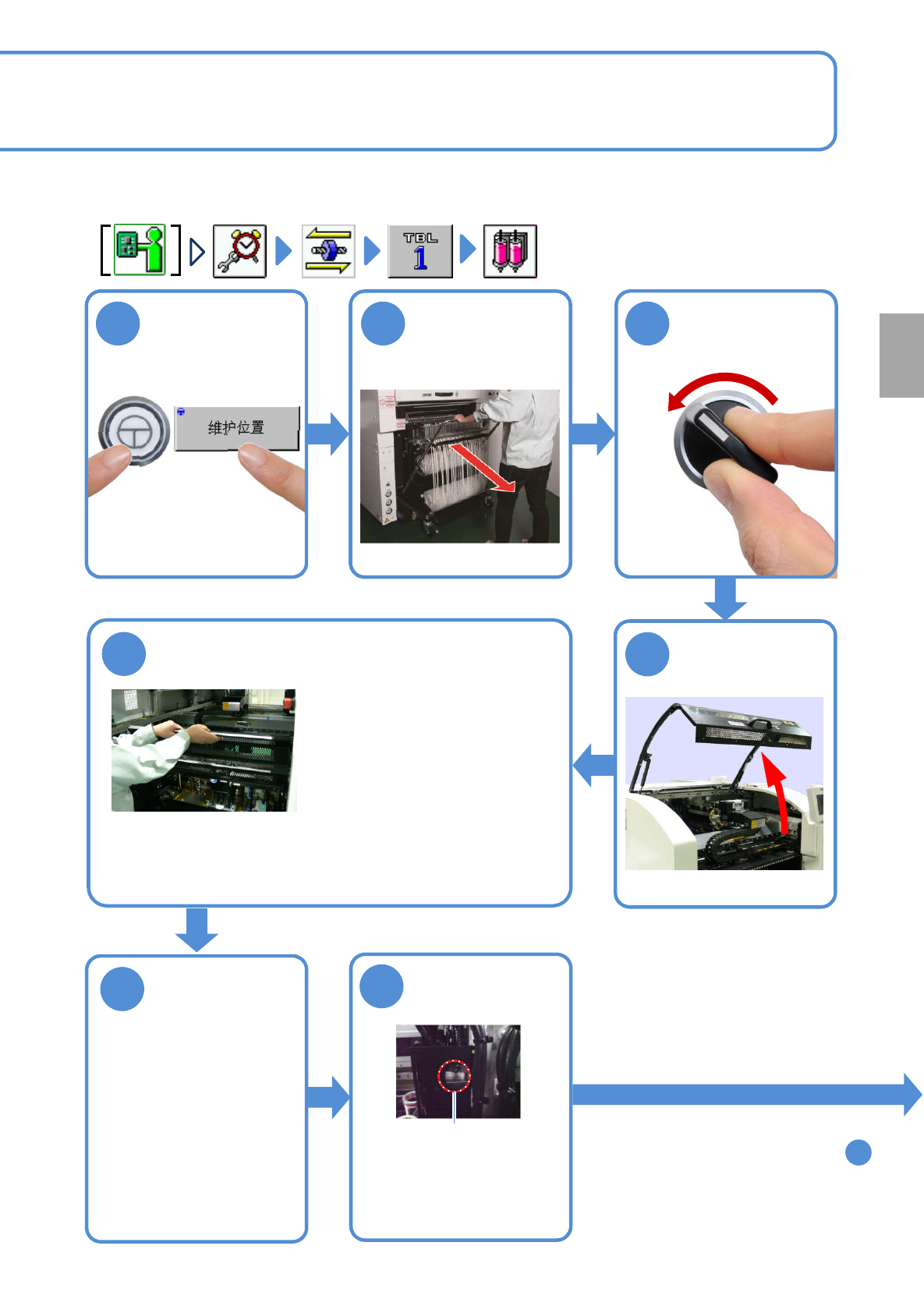 TBL
1

维护位置