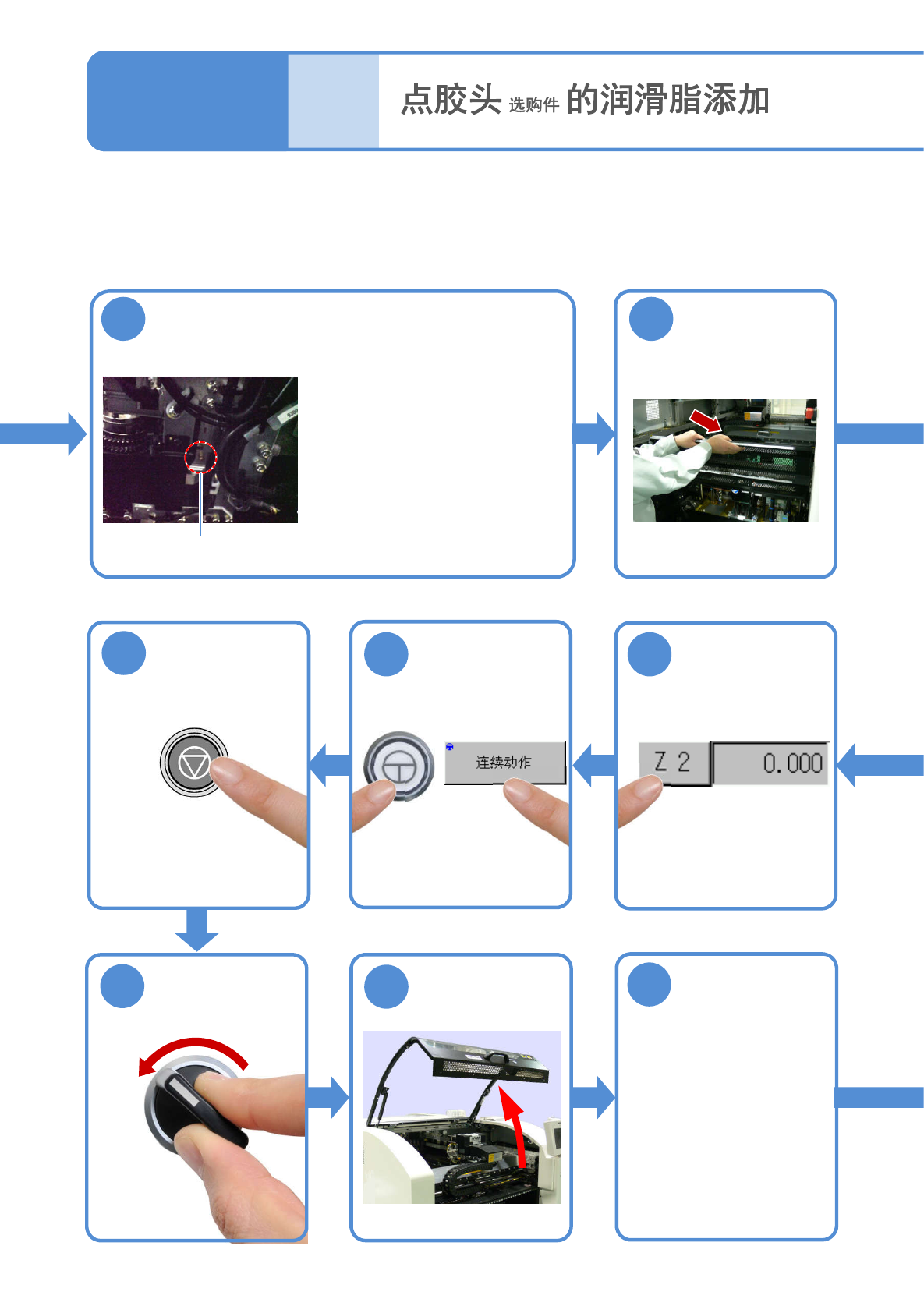 点胶头 选购件 的润滑脂添加

连续动作

Z 2

0.000