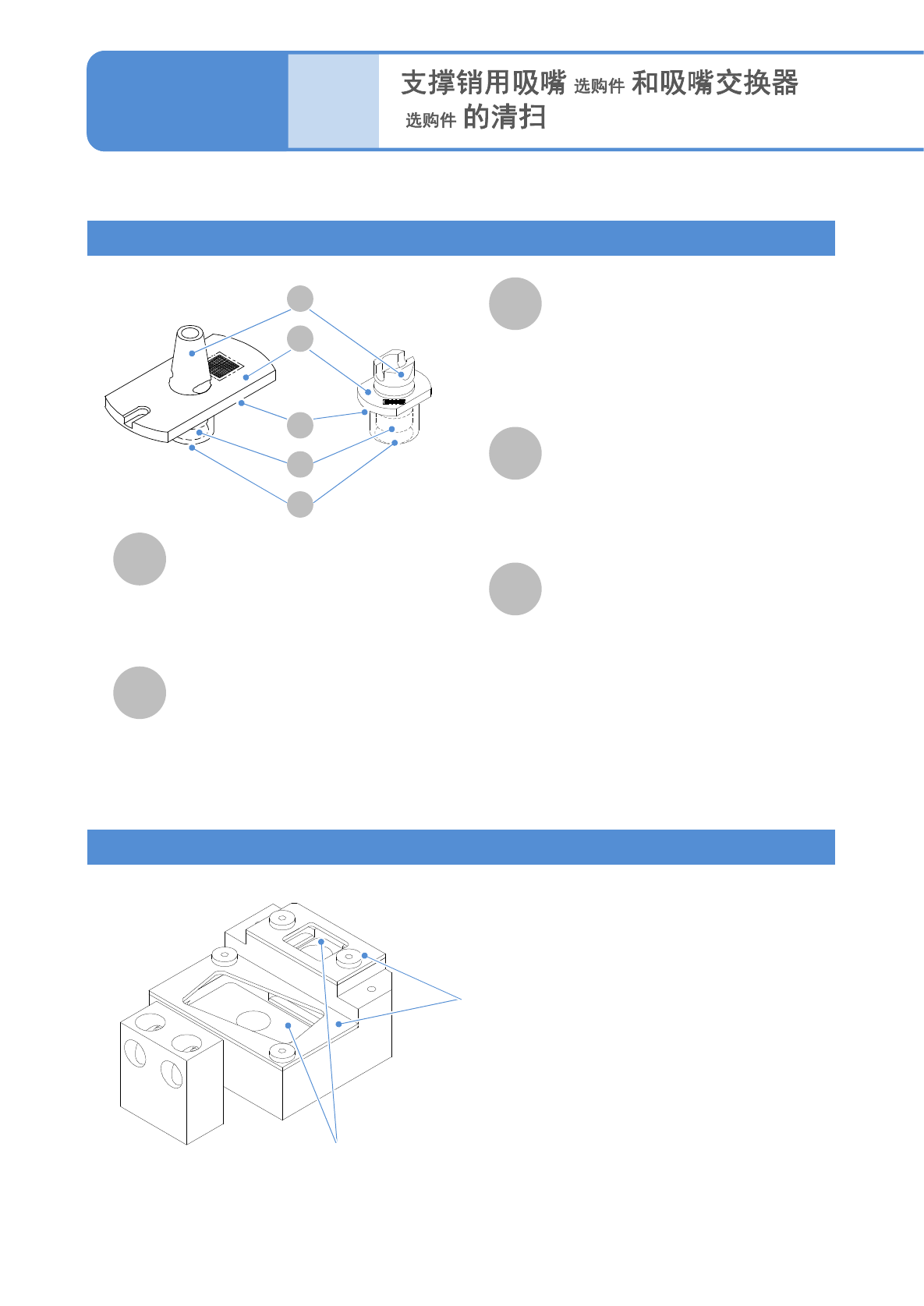 支撑销用吸嘴 选购件 和吸嘴交换器 选购件 的清扫