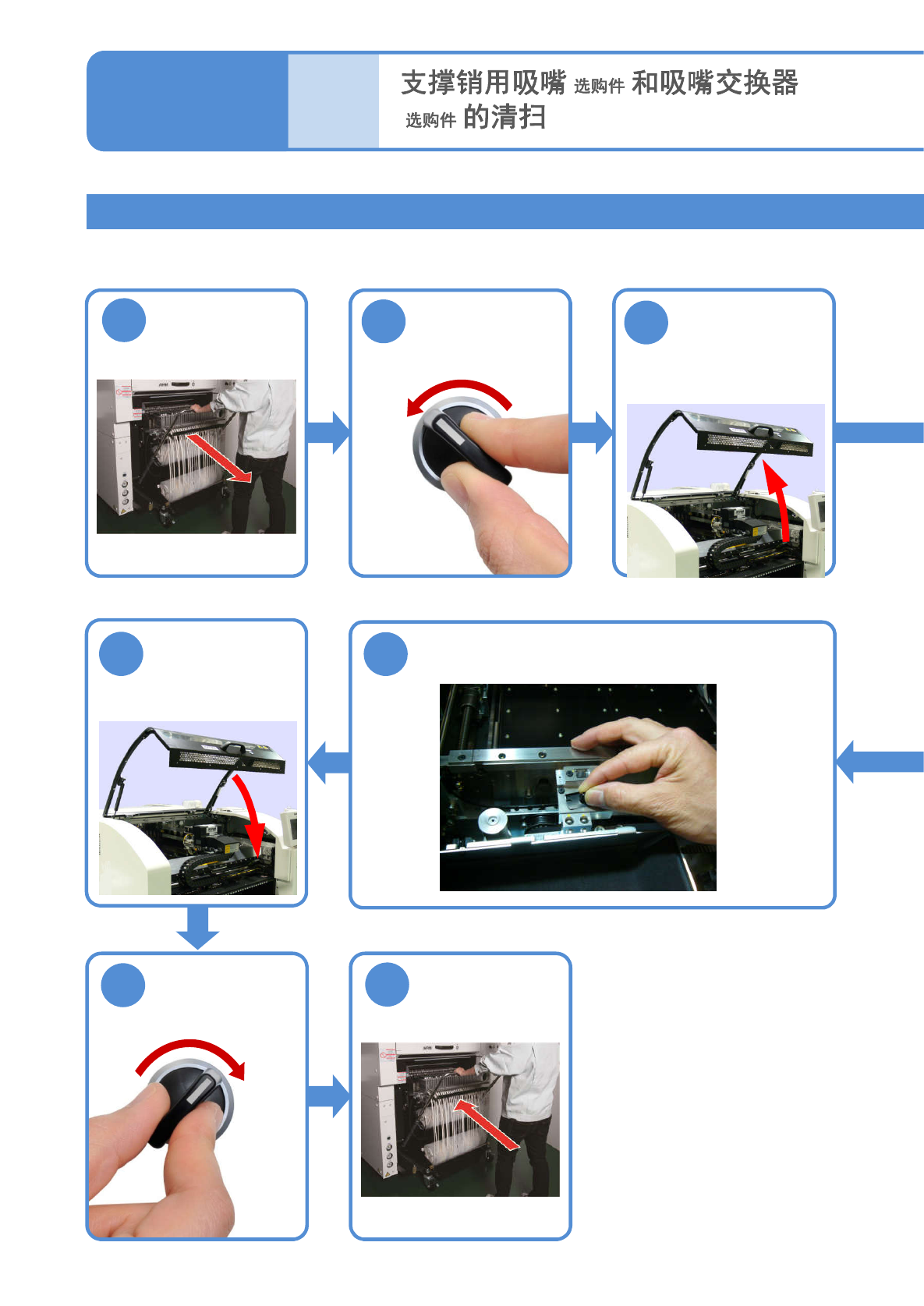 支撑销用吸嘴 选购件 和吸嘴交换器 选购件 的清扫