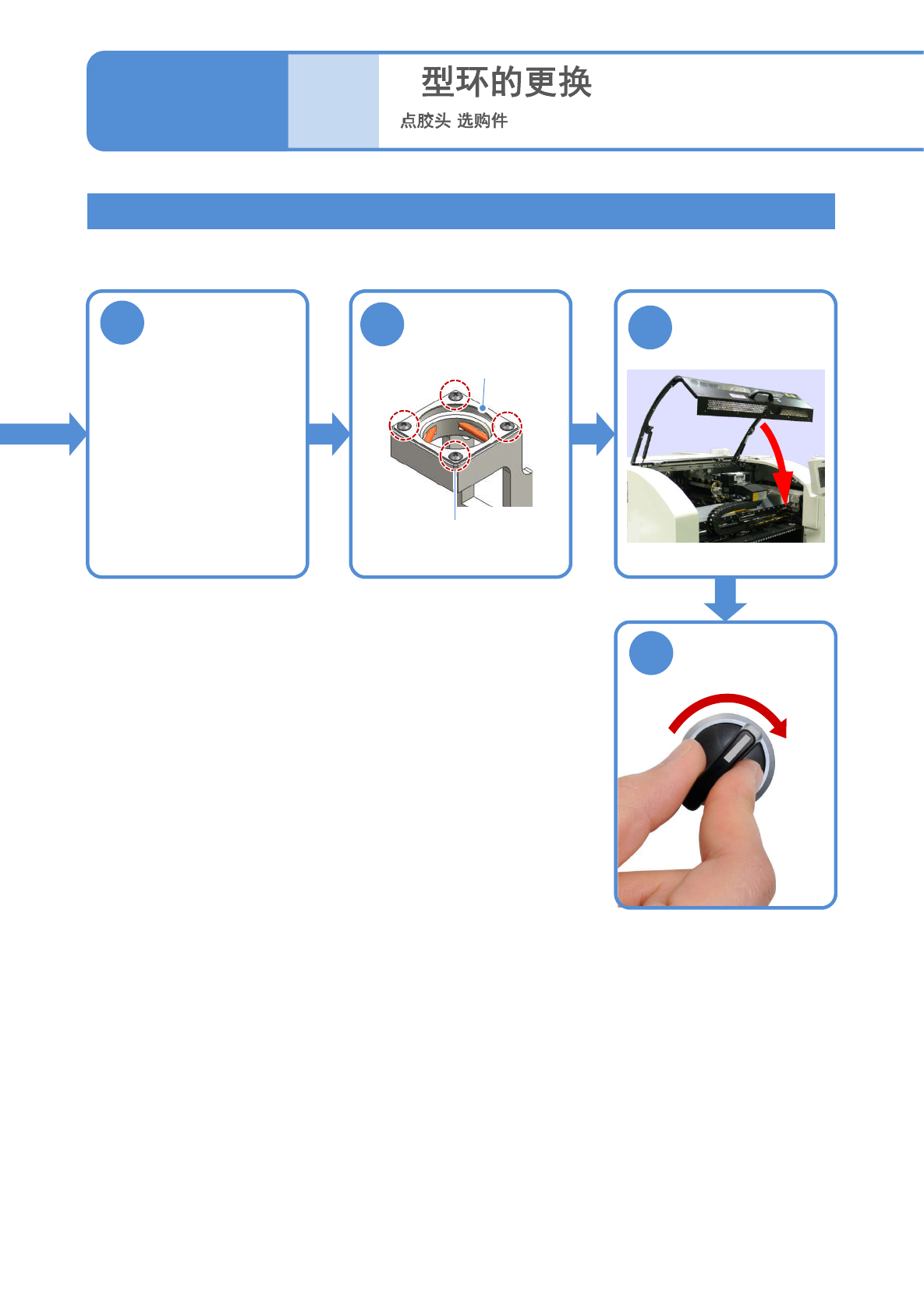 型环的更换
点胶头 选购件