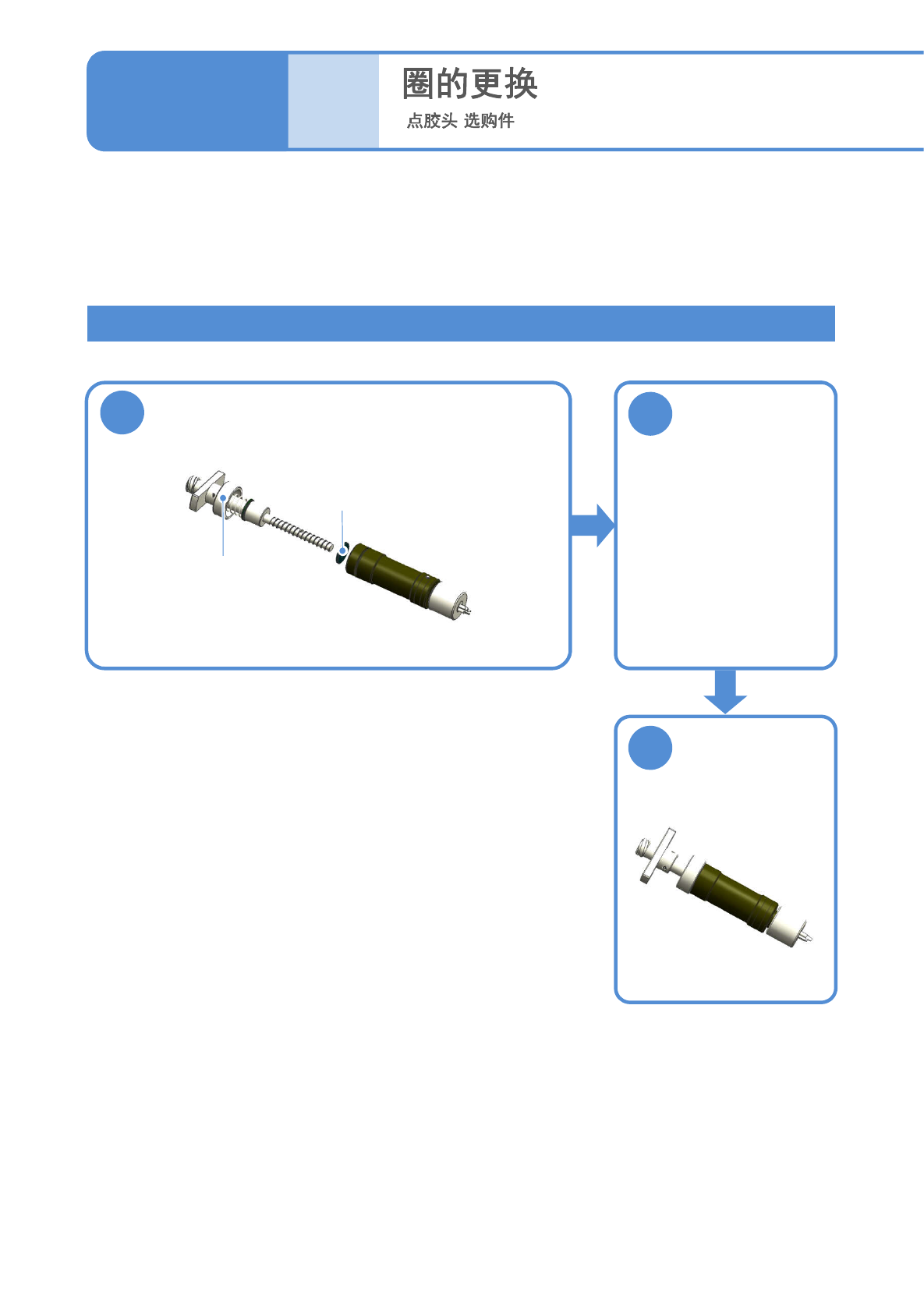 圈的更换
点胶头 选购件