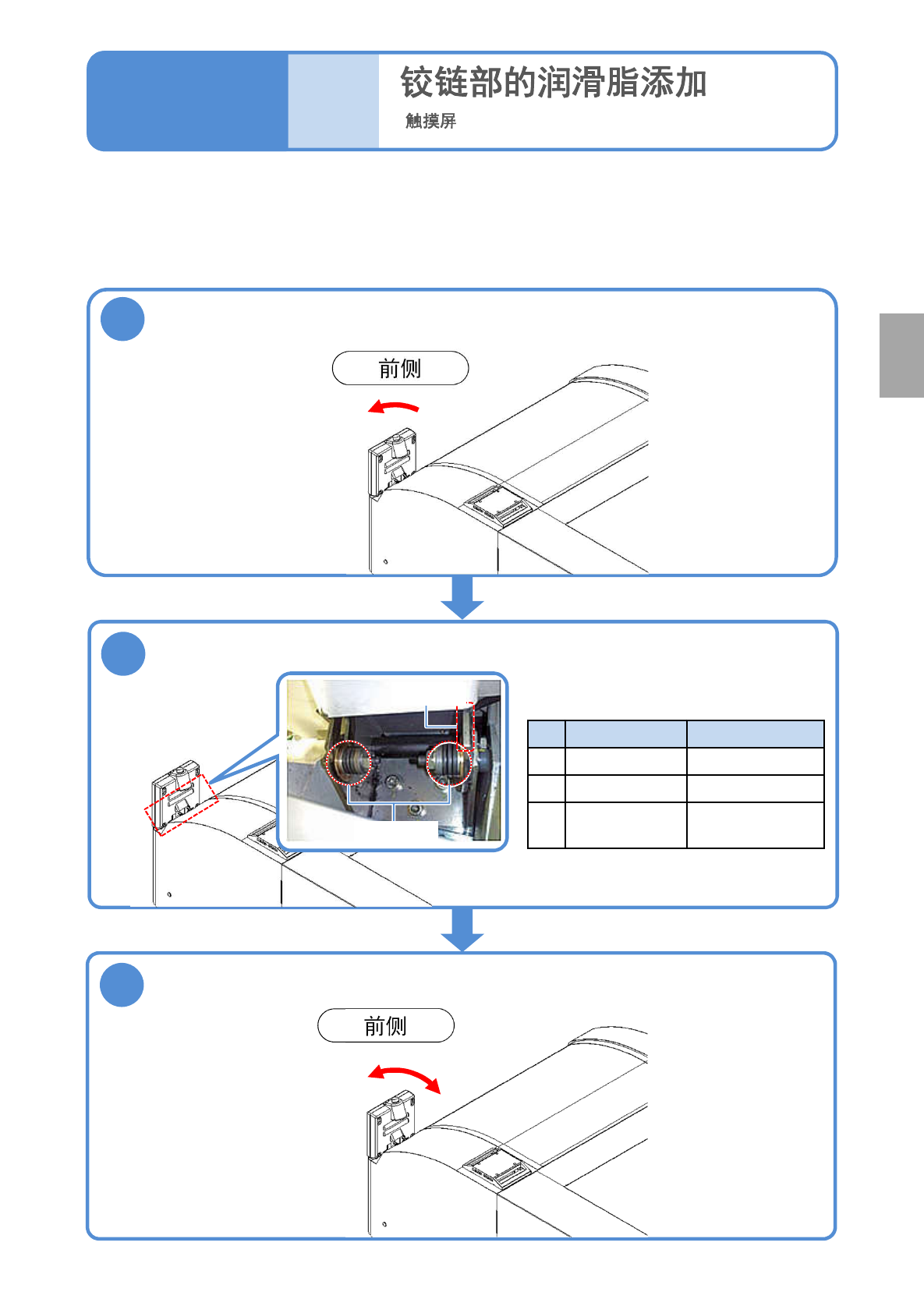 铰链部的润滑脂添加
触摸屏

前侧

前侧