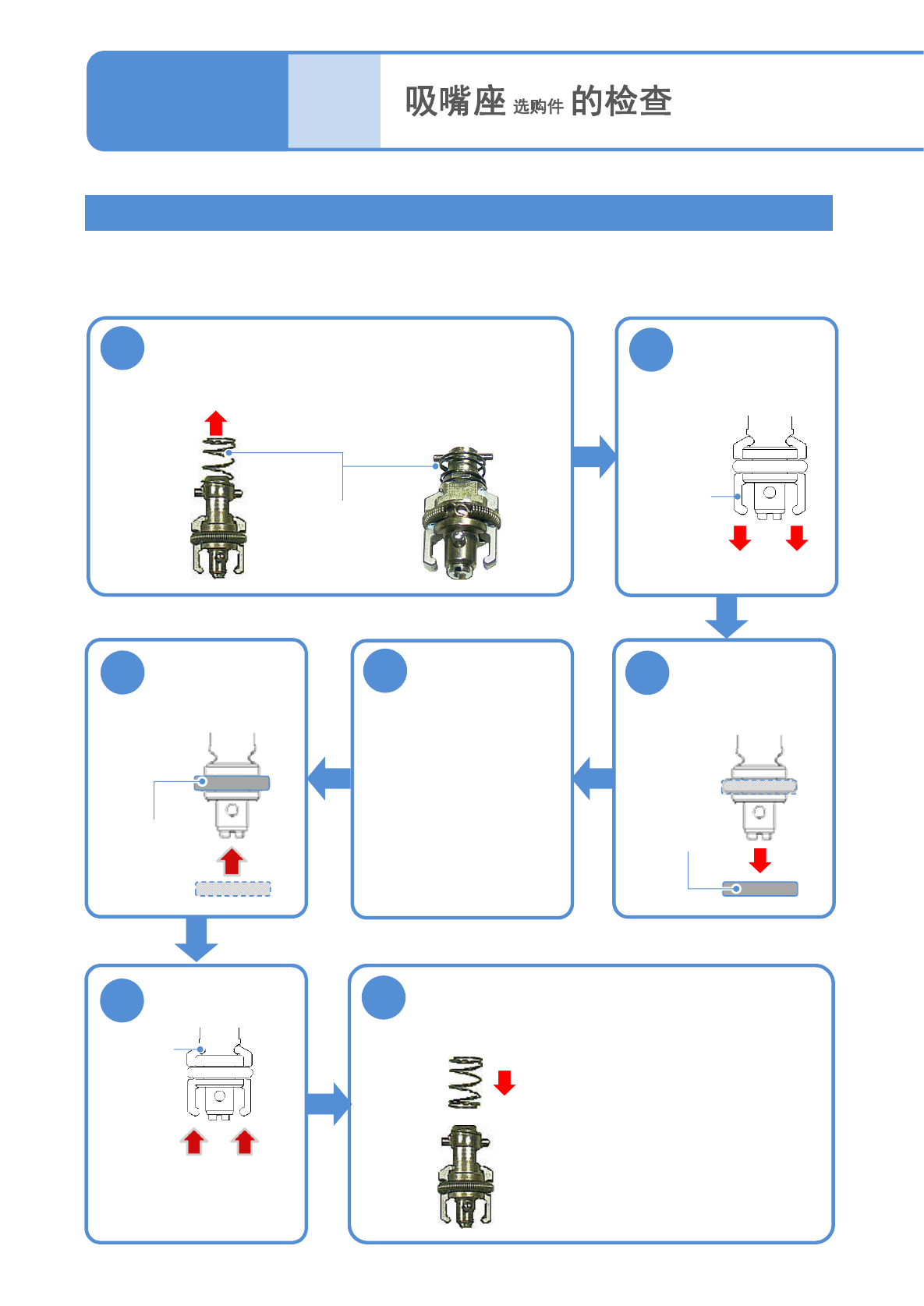 吸嘴座 选购件 的检查