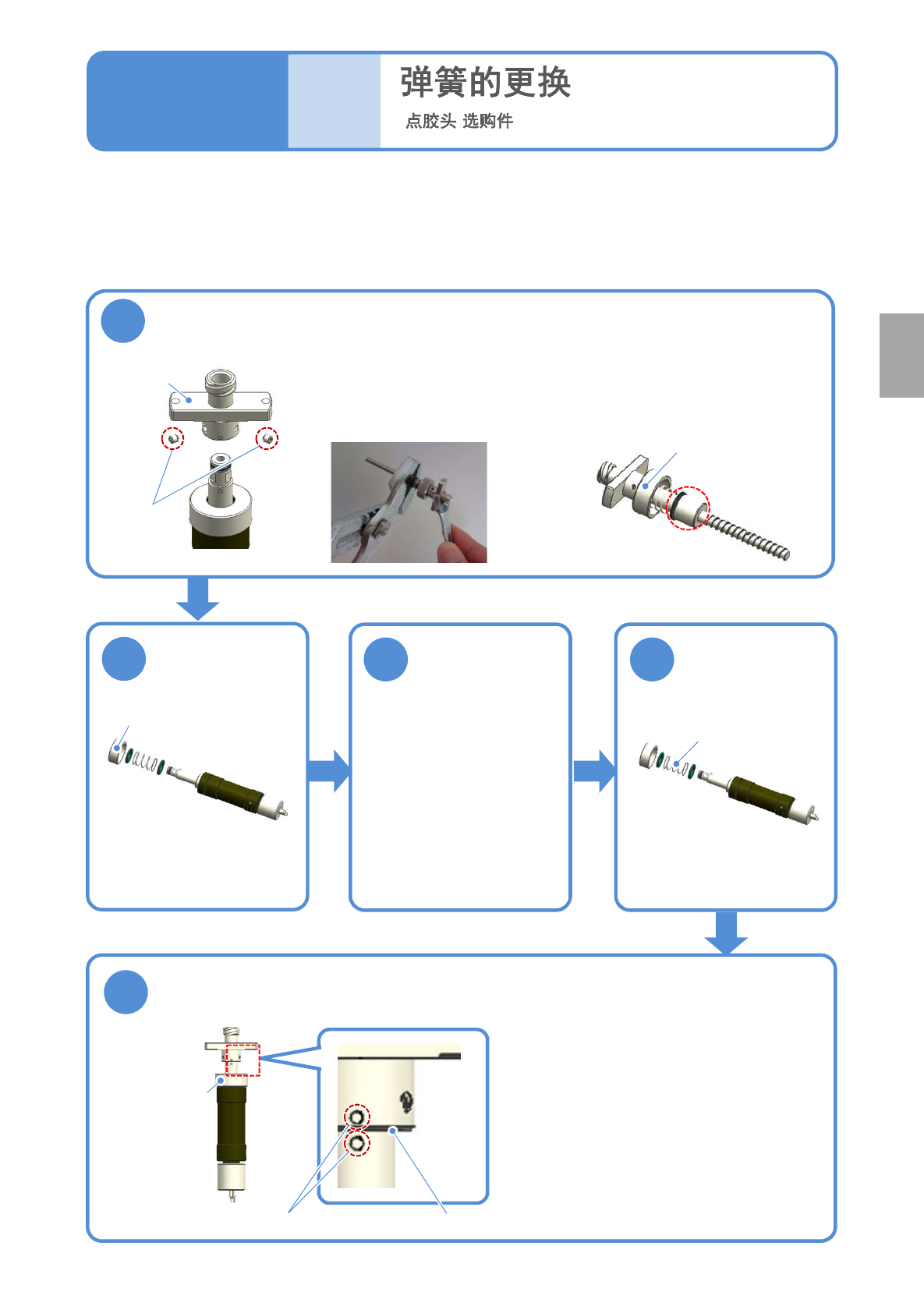 弹簧的更换
点胶头 选购件