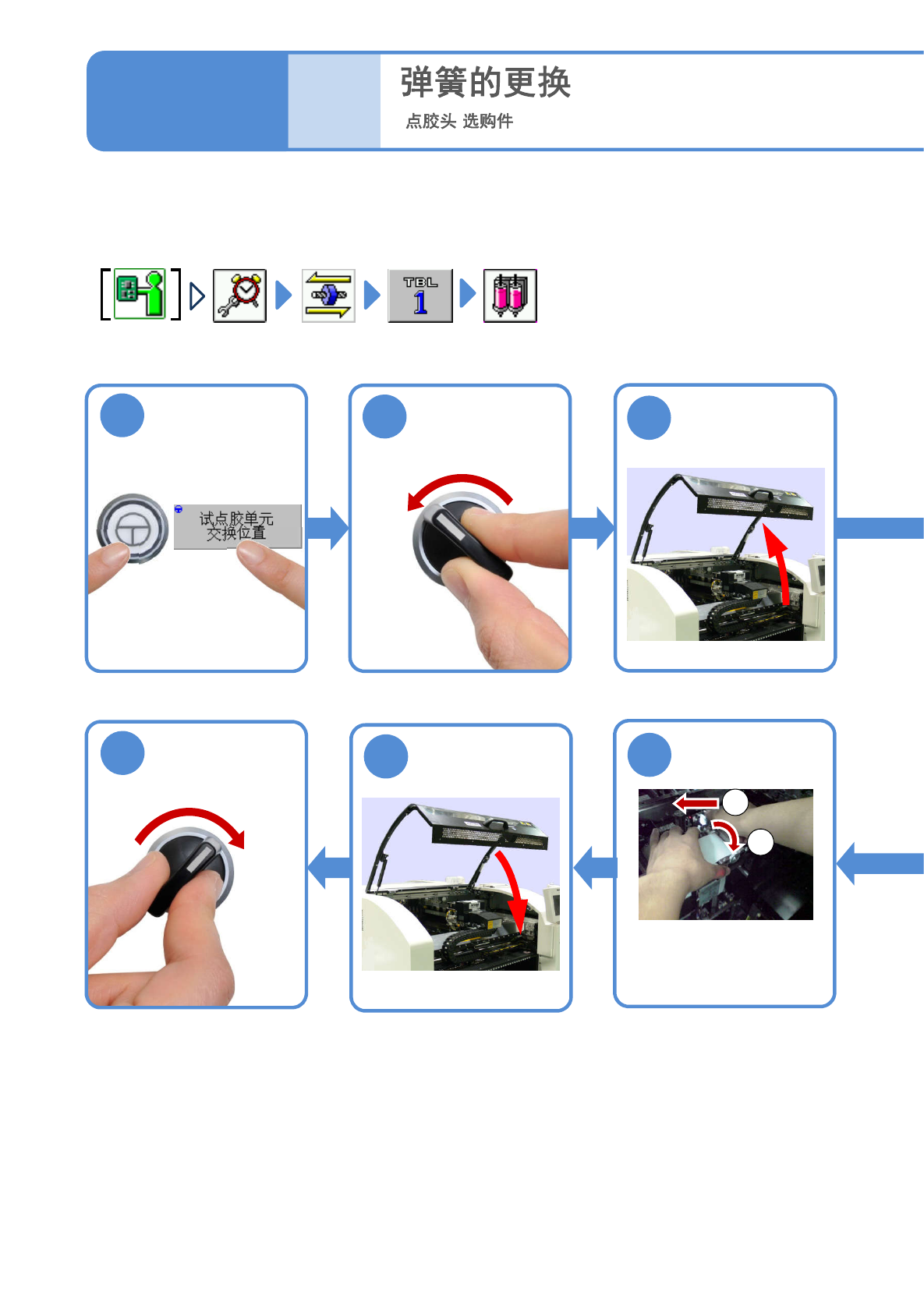 弹簧的更换

点胶头 选购件

TBL 1

试点胶单元 交换位置