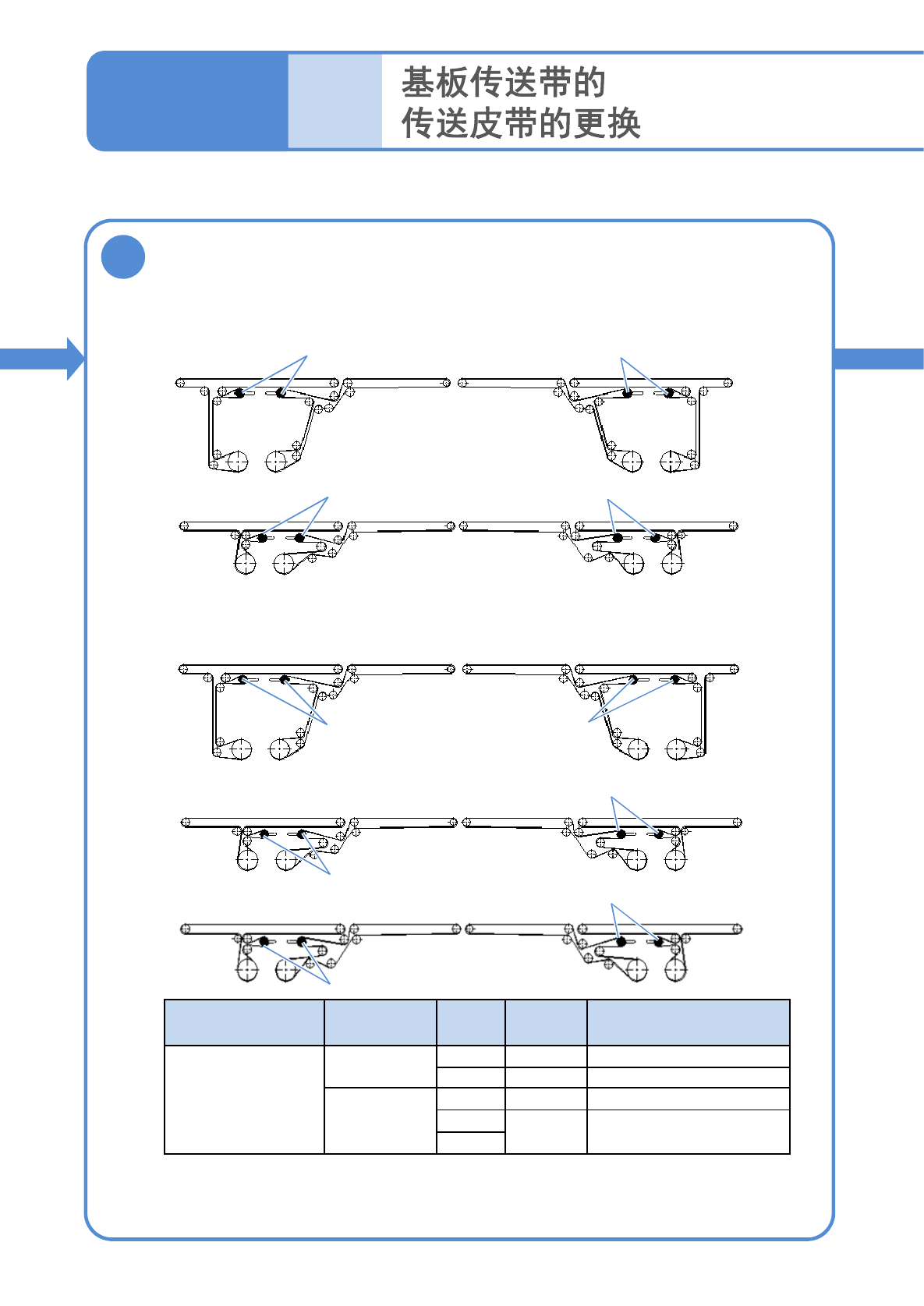 基板传送带的
传送皮带的更换