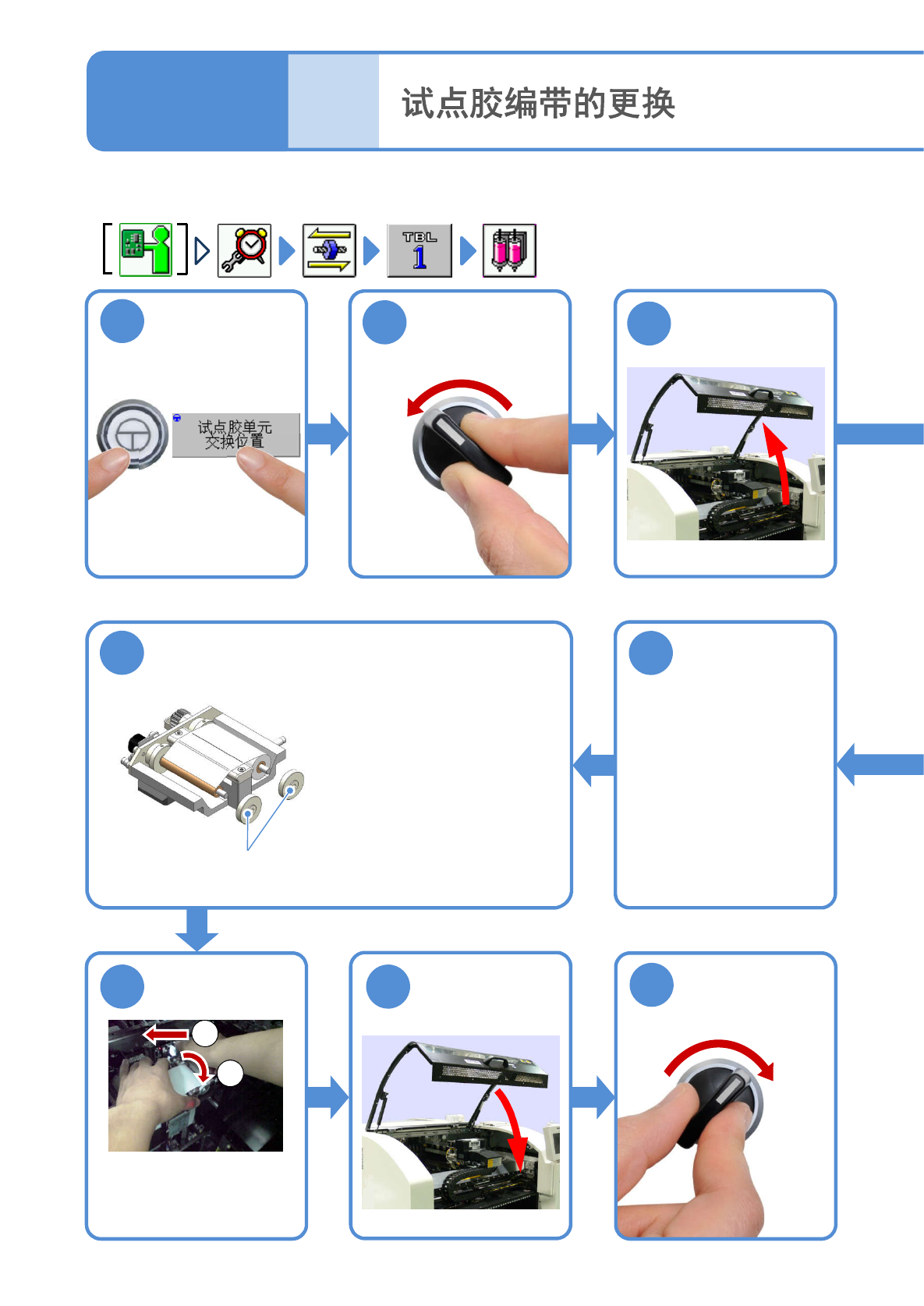 试点胶编带的更换

TBL
1

试点胶单元
交换位置