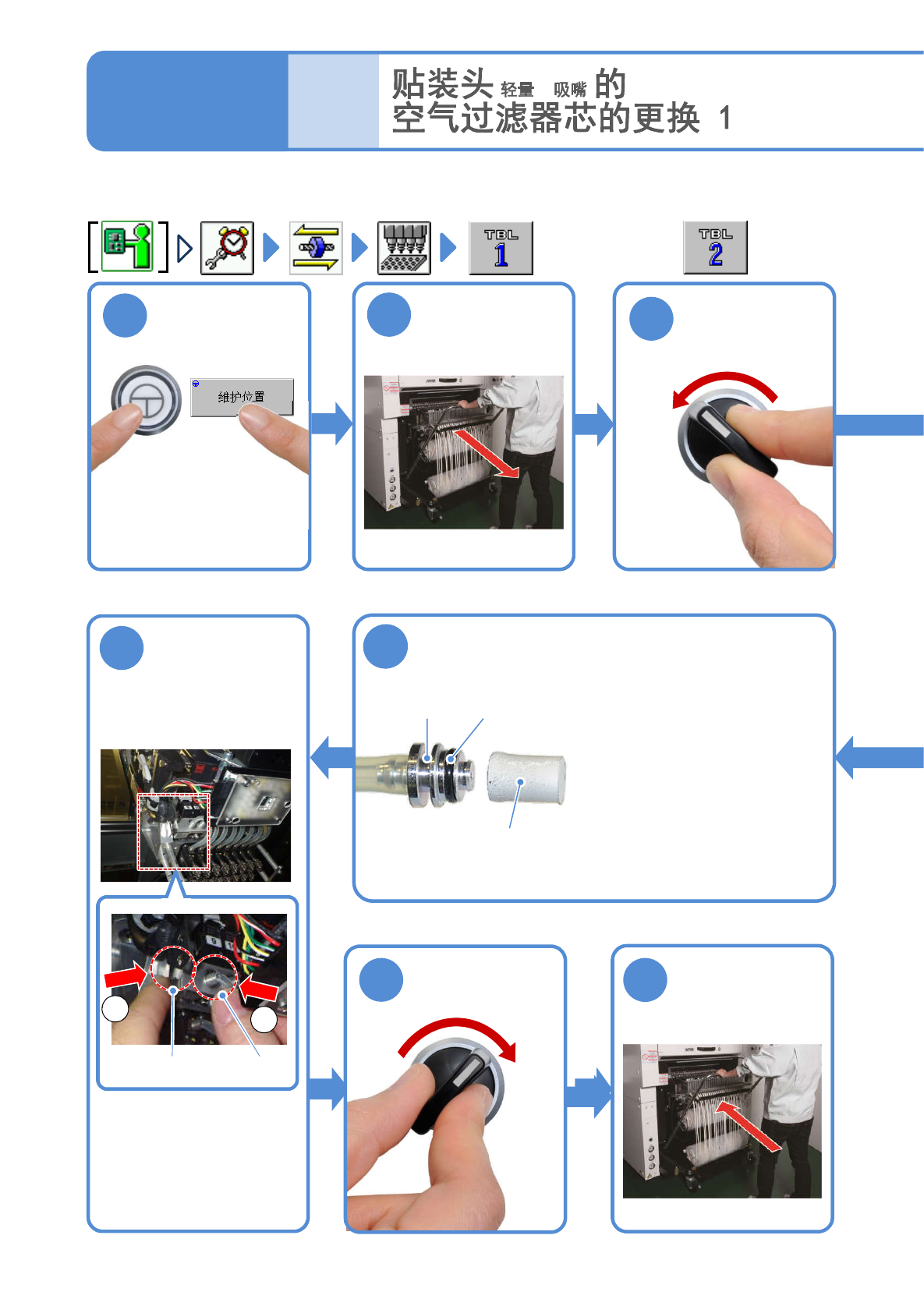 贴装头 轻量 吸嘴 的
空气过滤器芯的更换 1

TBL 1

TBL 2

维护位置