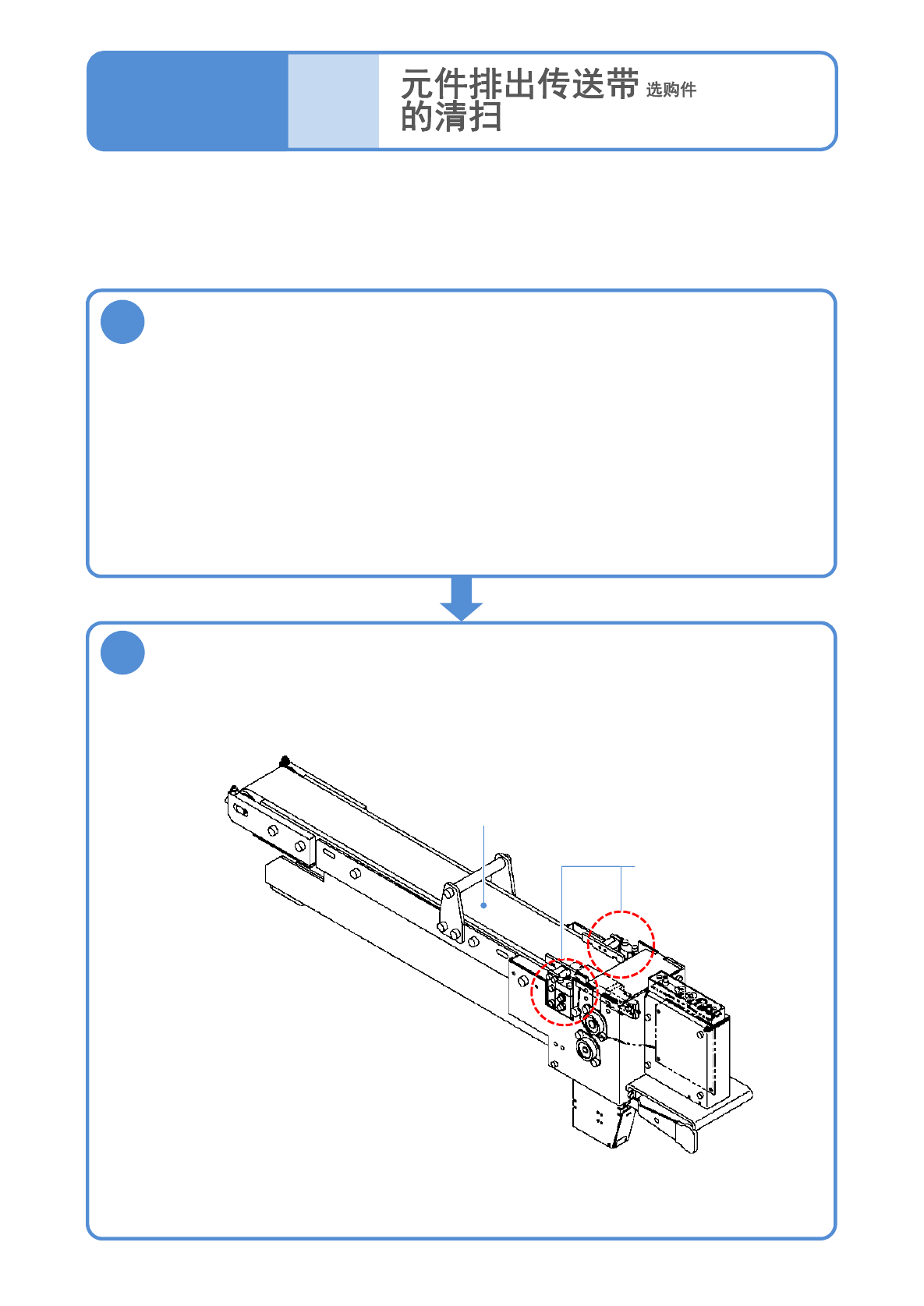 元件排出传送带 选购件
的清扫