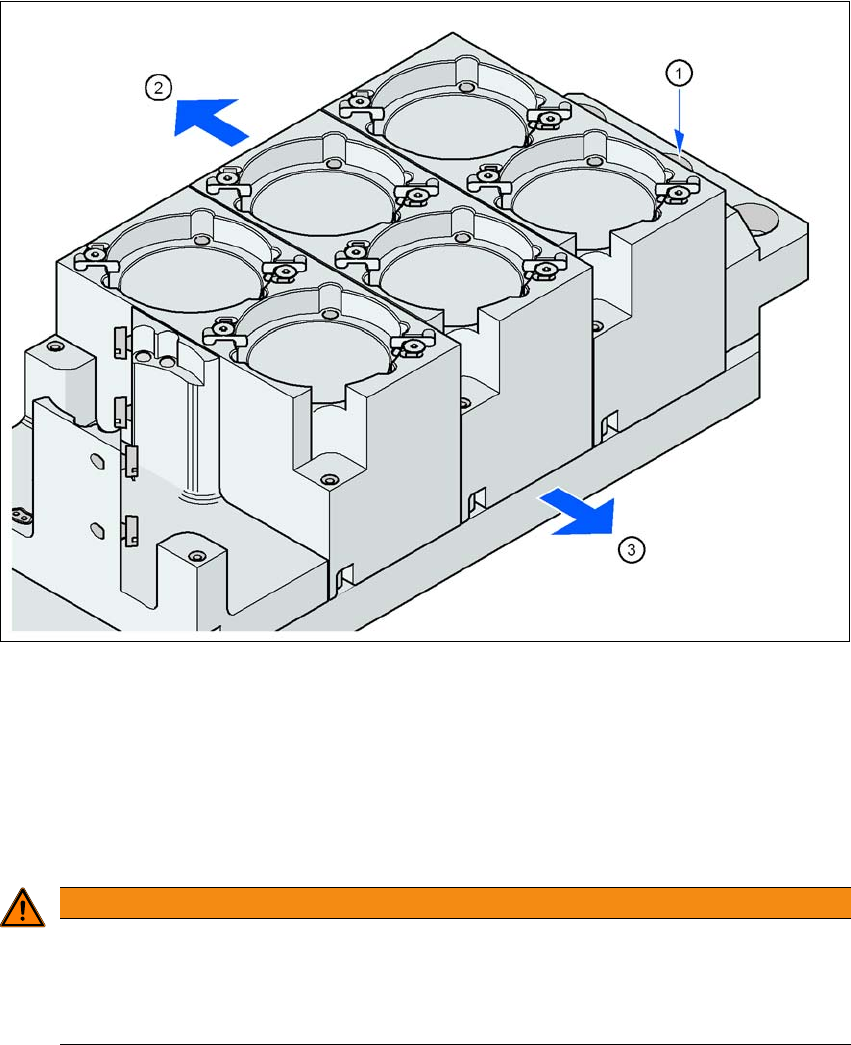 2

1

3