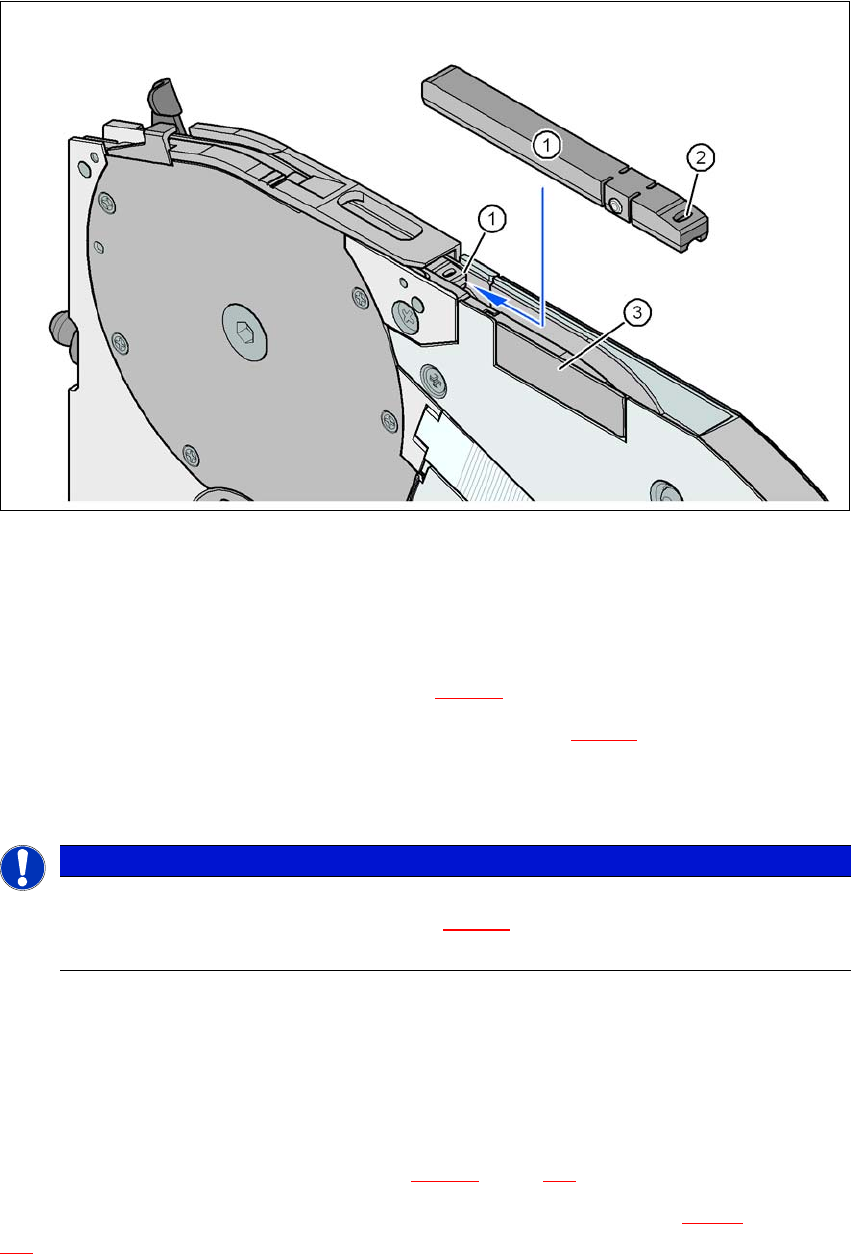 1
2
1
3