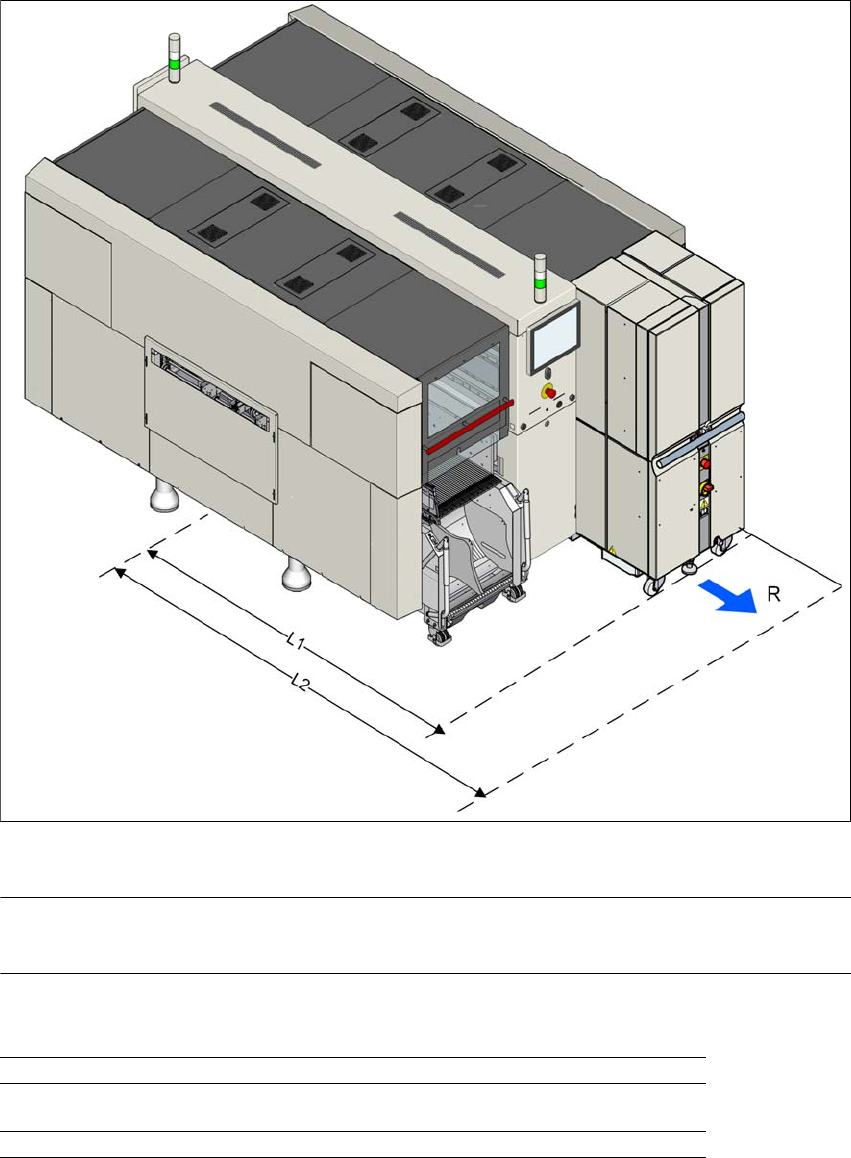 R

L1

L2