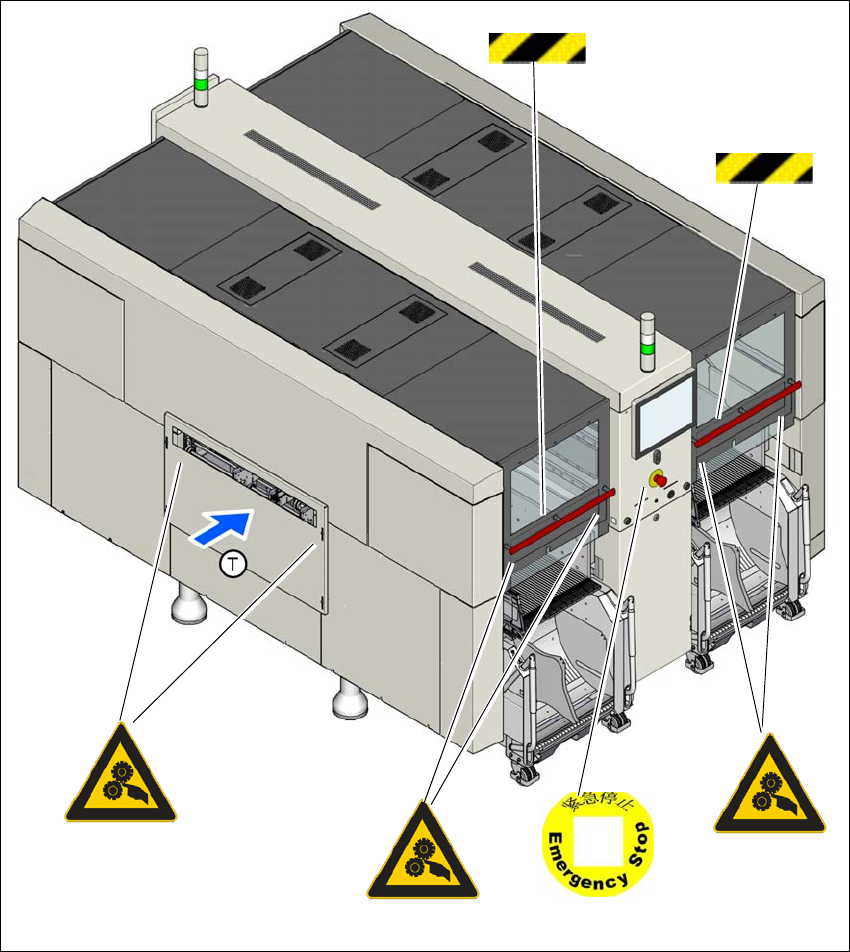 T

紧急停止
Emergency Stop