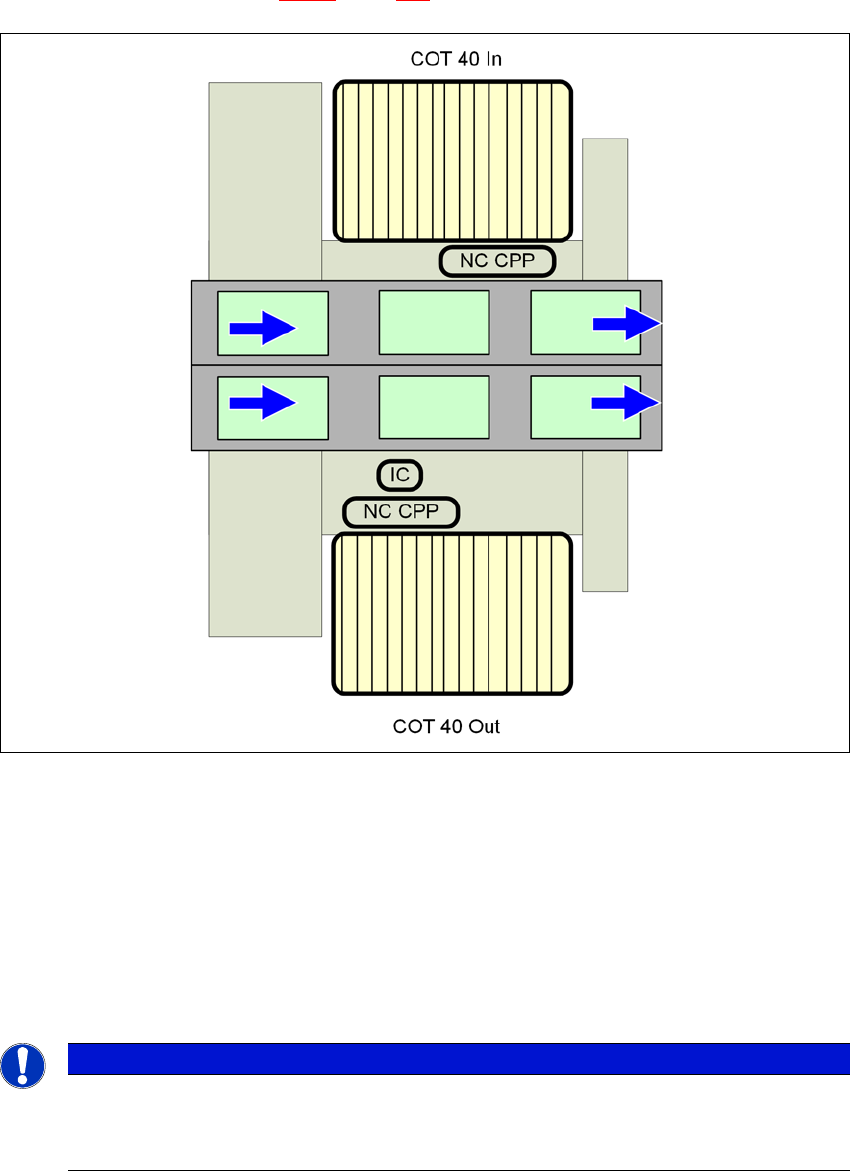 COT 40 In

NC CPP

IC

NC CPP

COT 40 Out