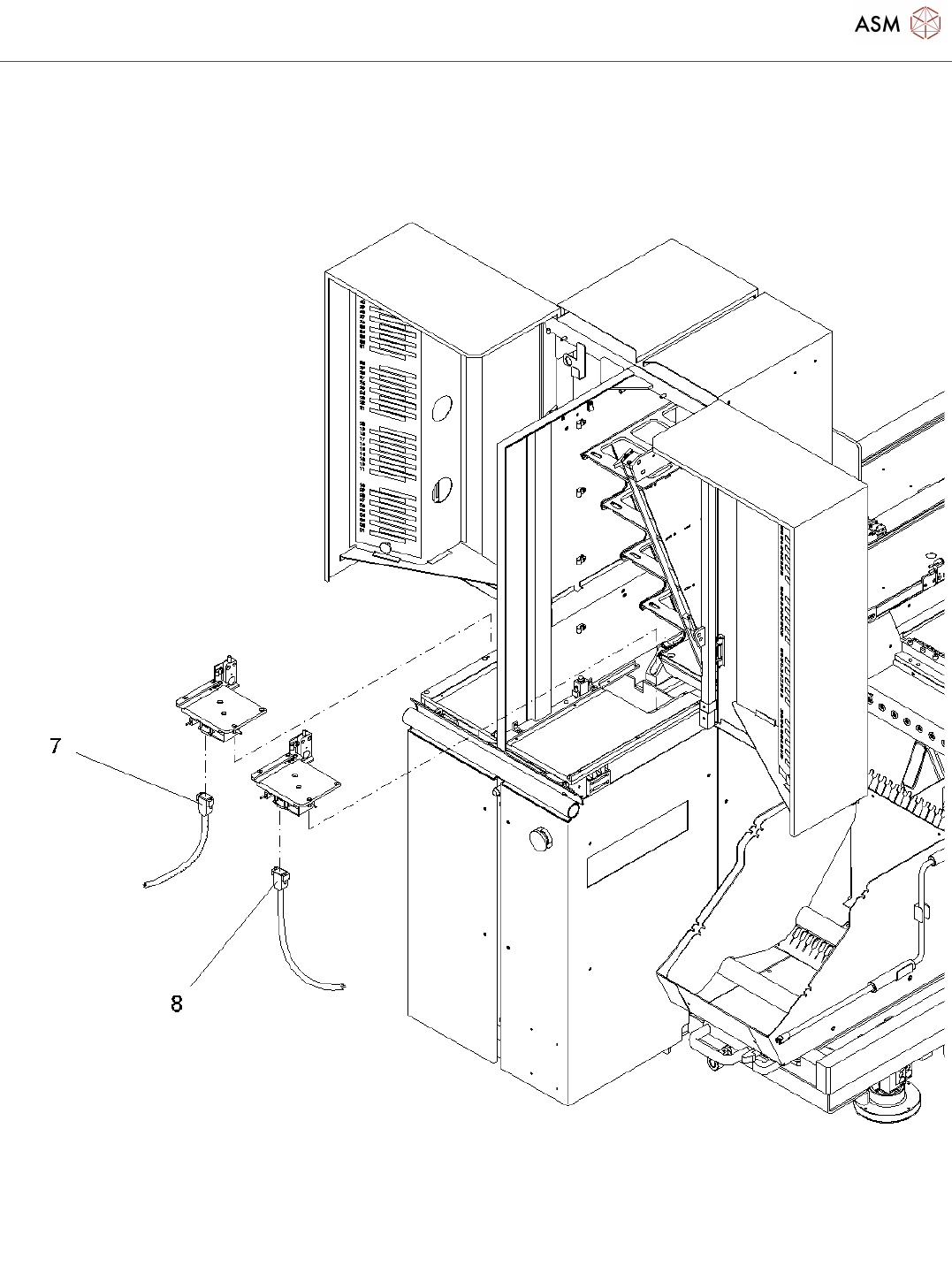 ASM

7

8