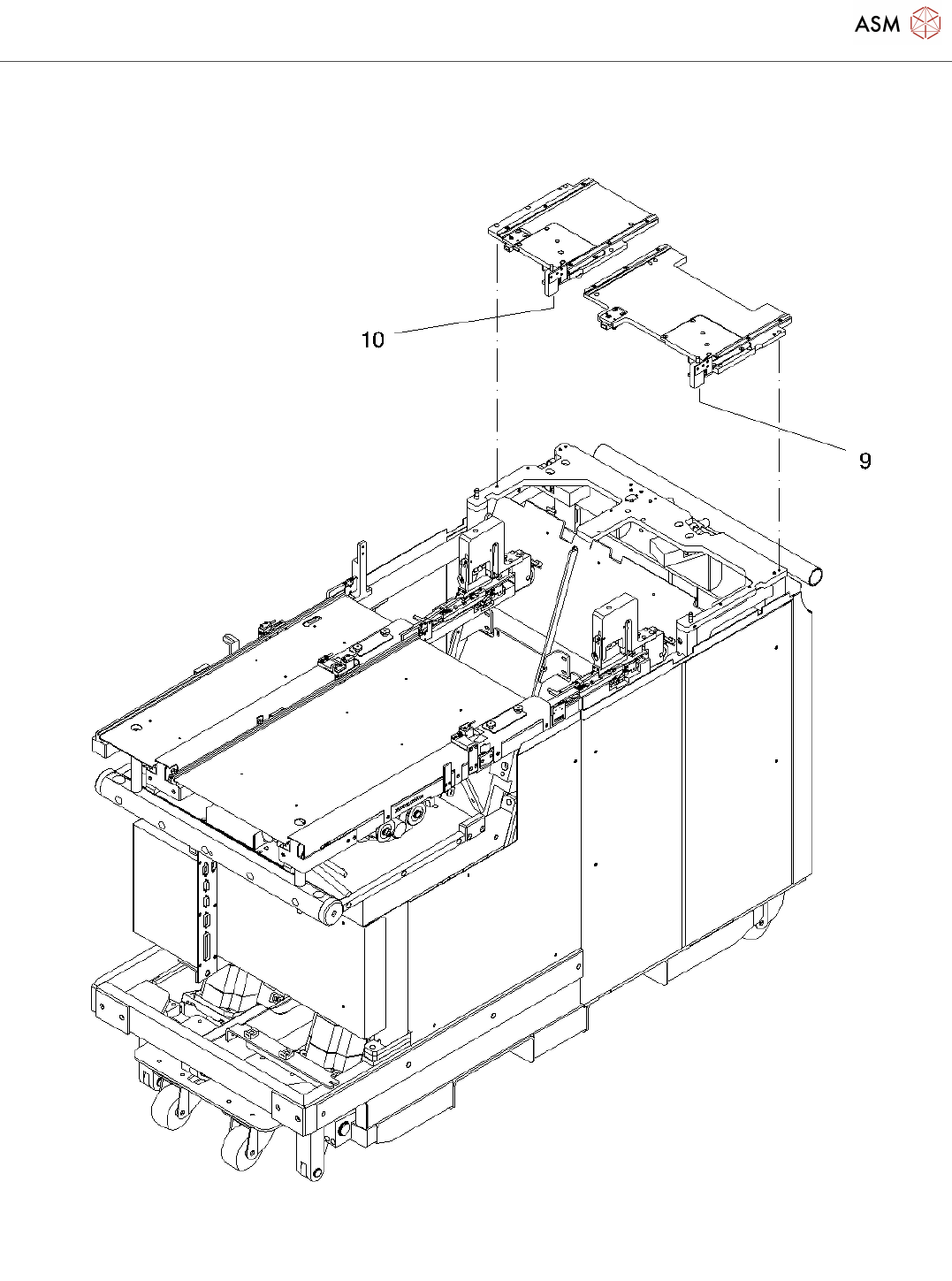 ASM

10

9