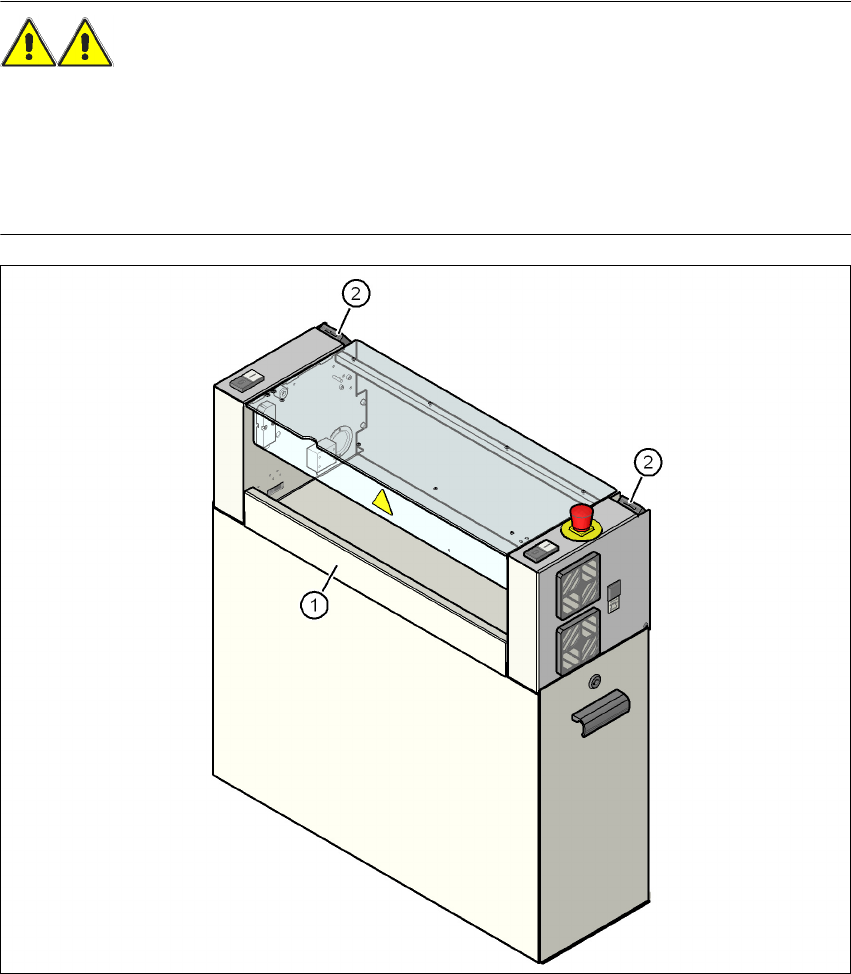 2

2

1