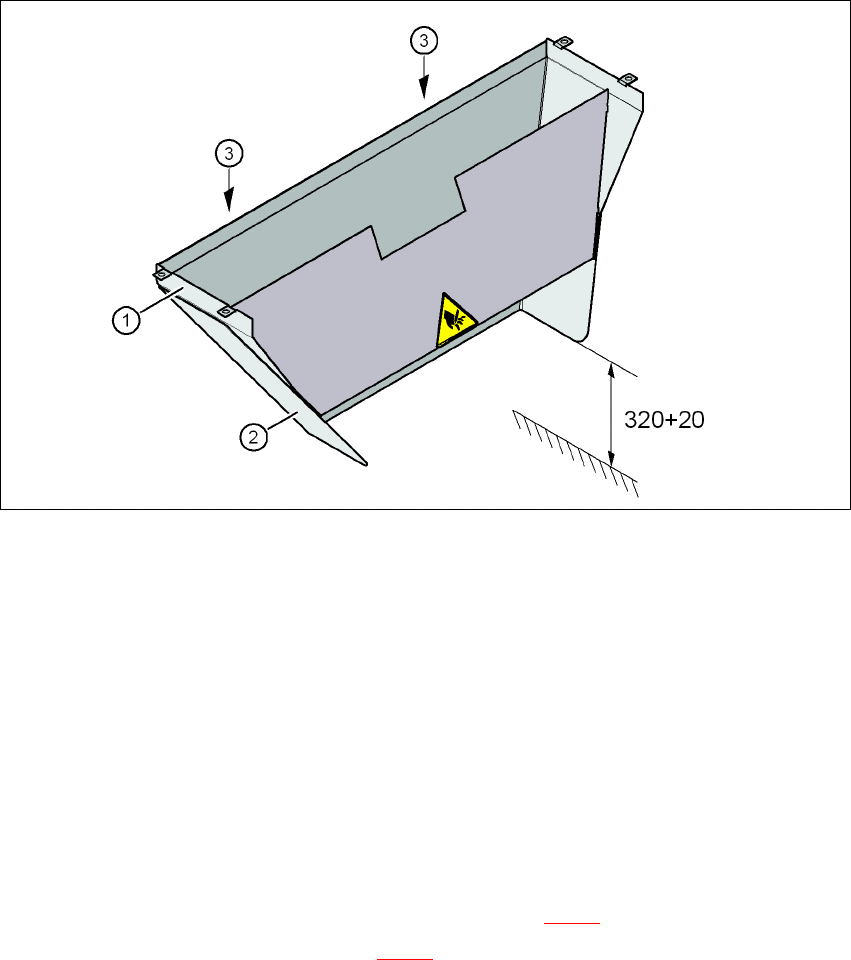 3
3
1
2
320+20