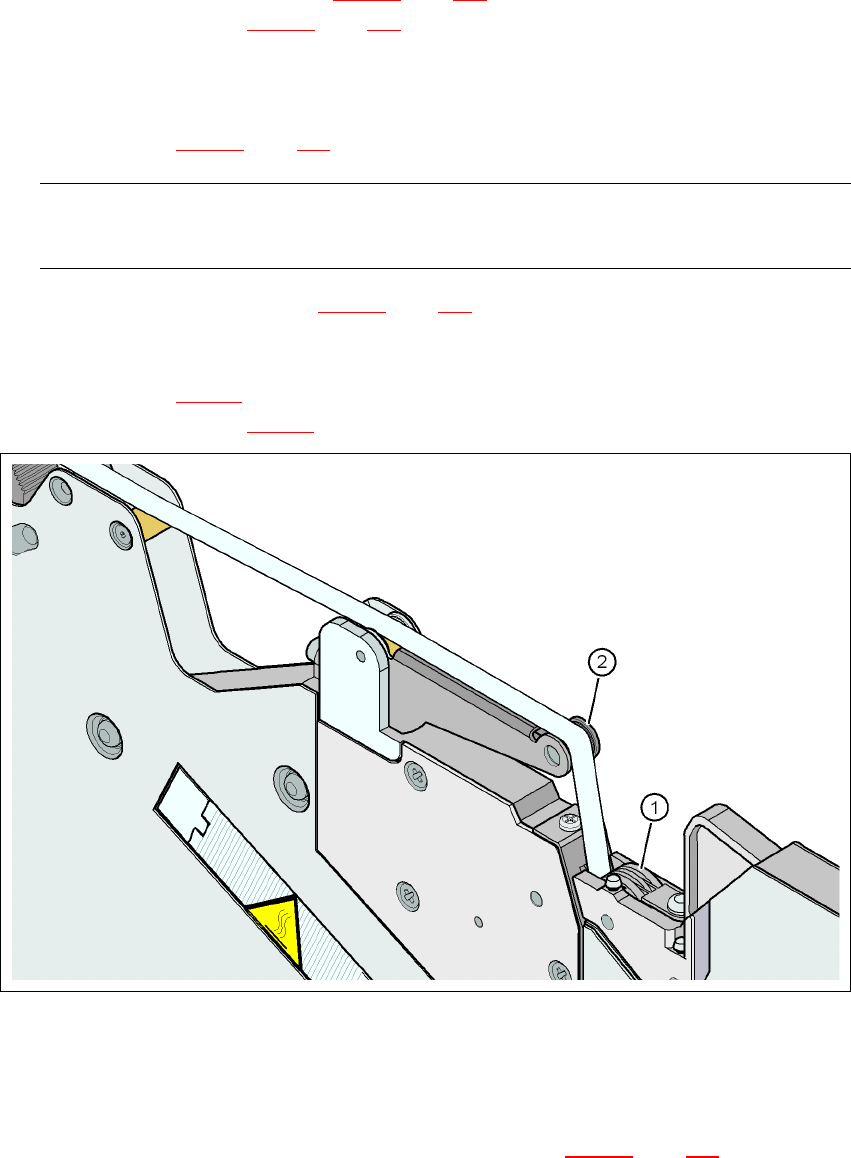 2

1