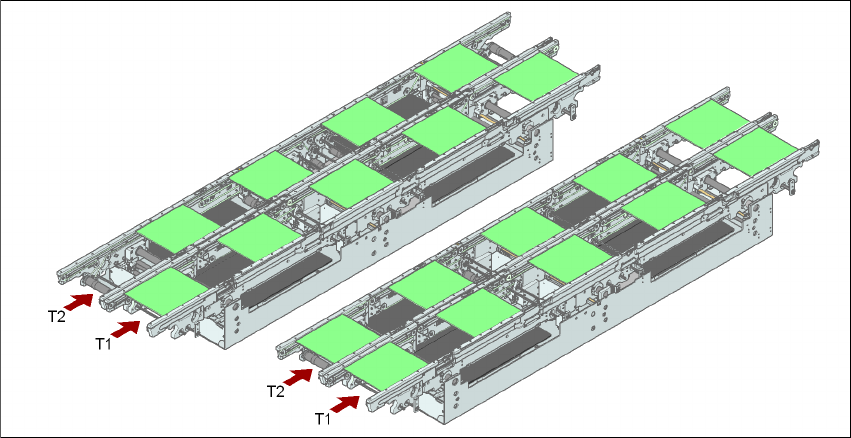 T2
T1
T2
T1