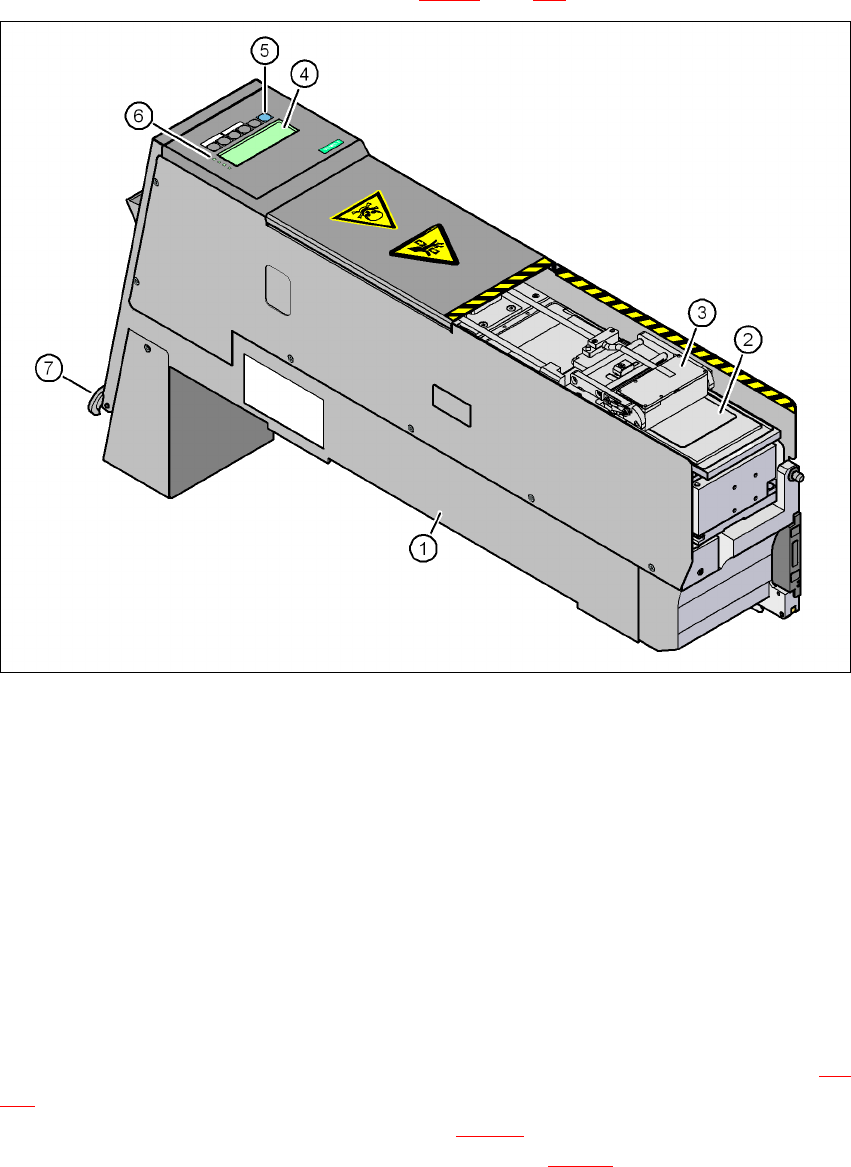 5
4
6
3
2
7
1