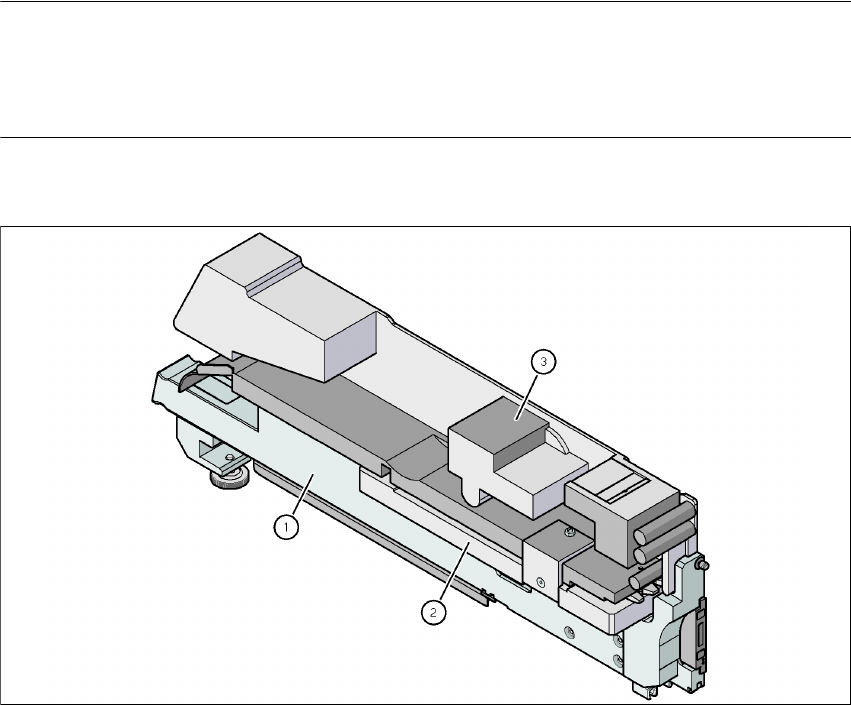 3

1

2