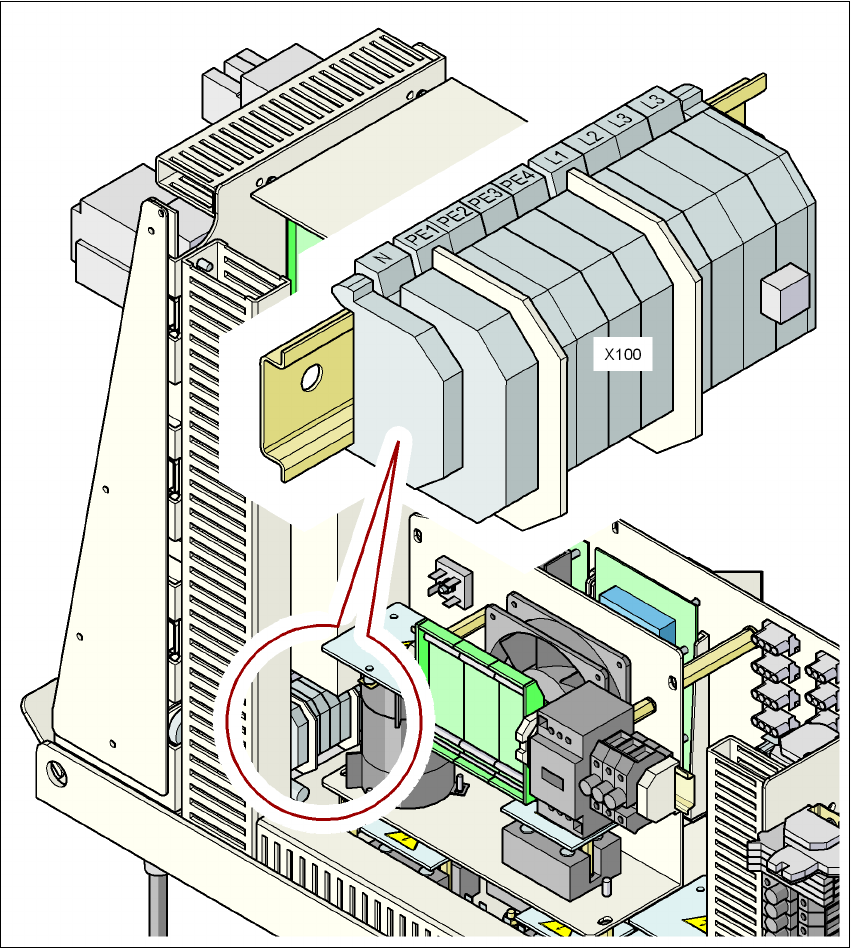 N PE1 PE2 PE3 PE4 L1 L2 L3 L3

X100