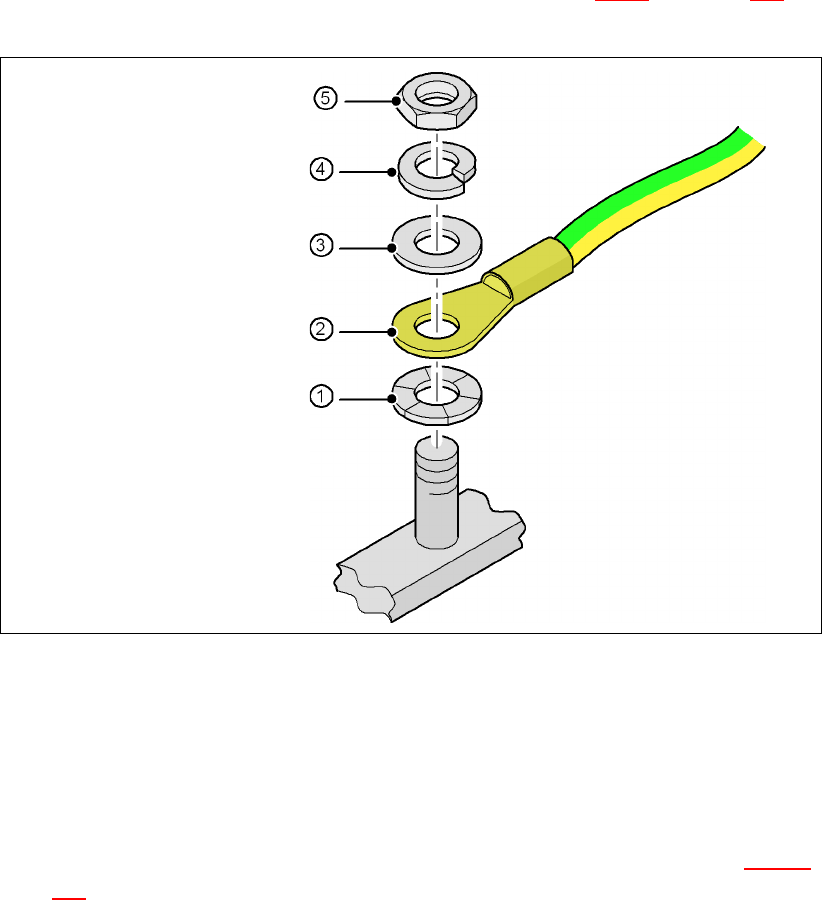 5

4

3

2

1