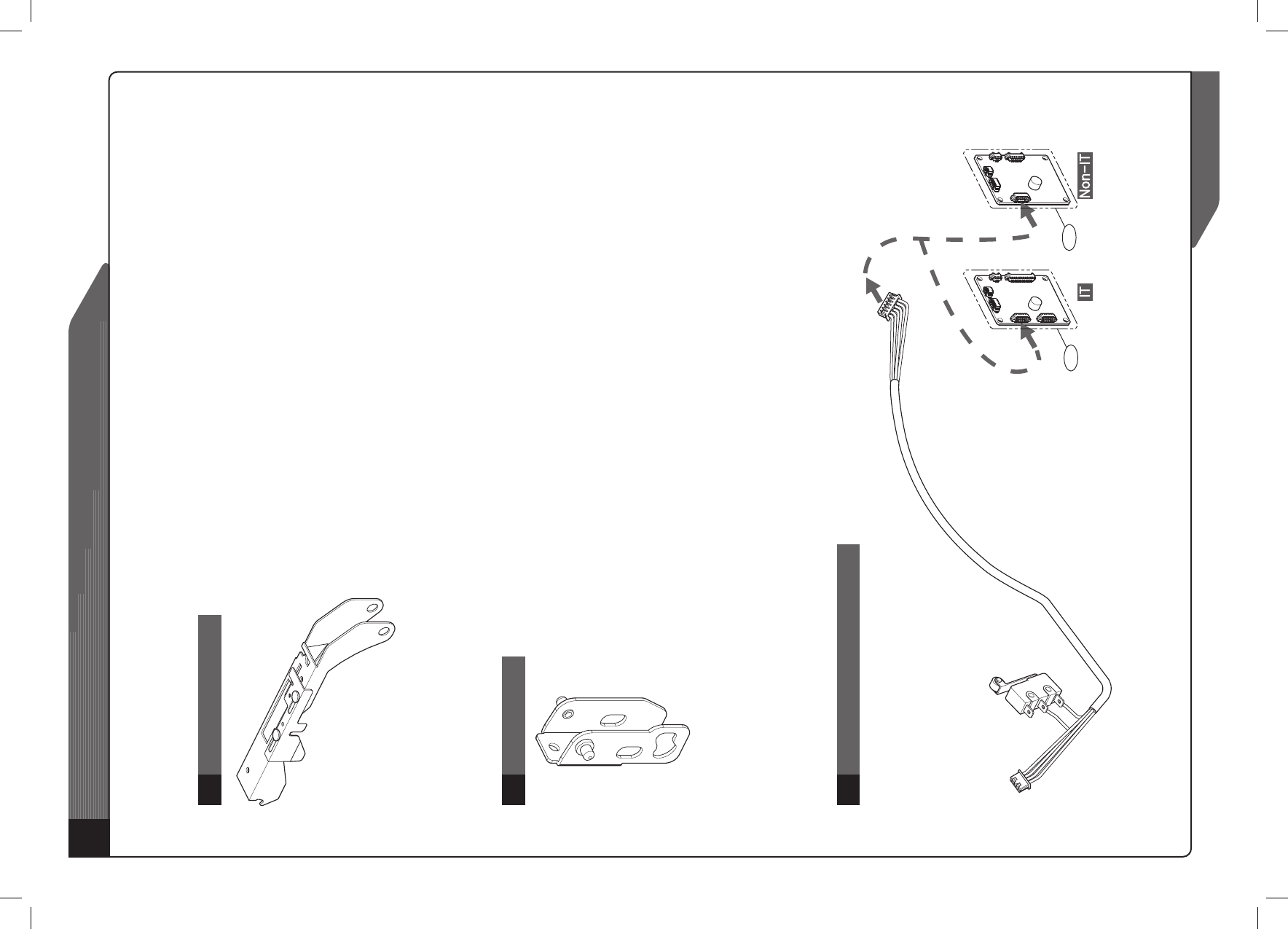 Non-IT

IT