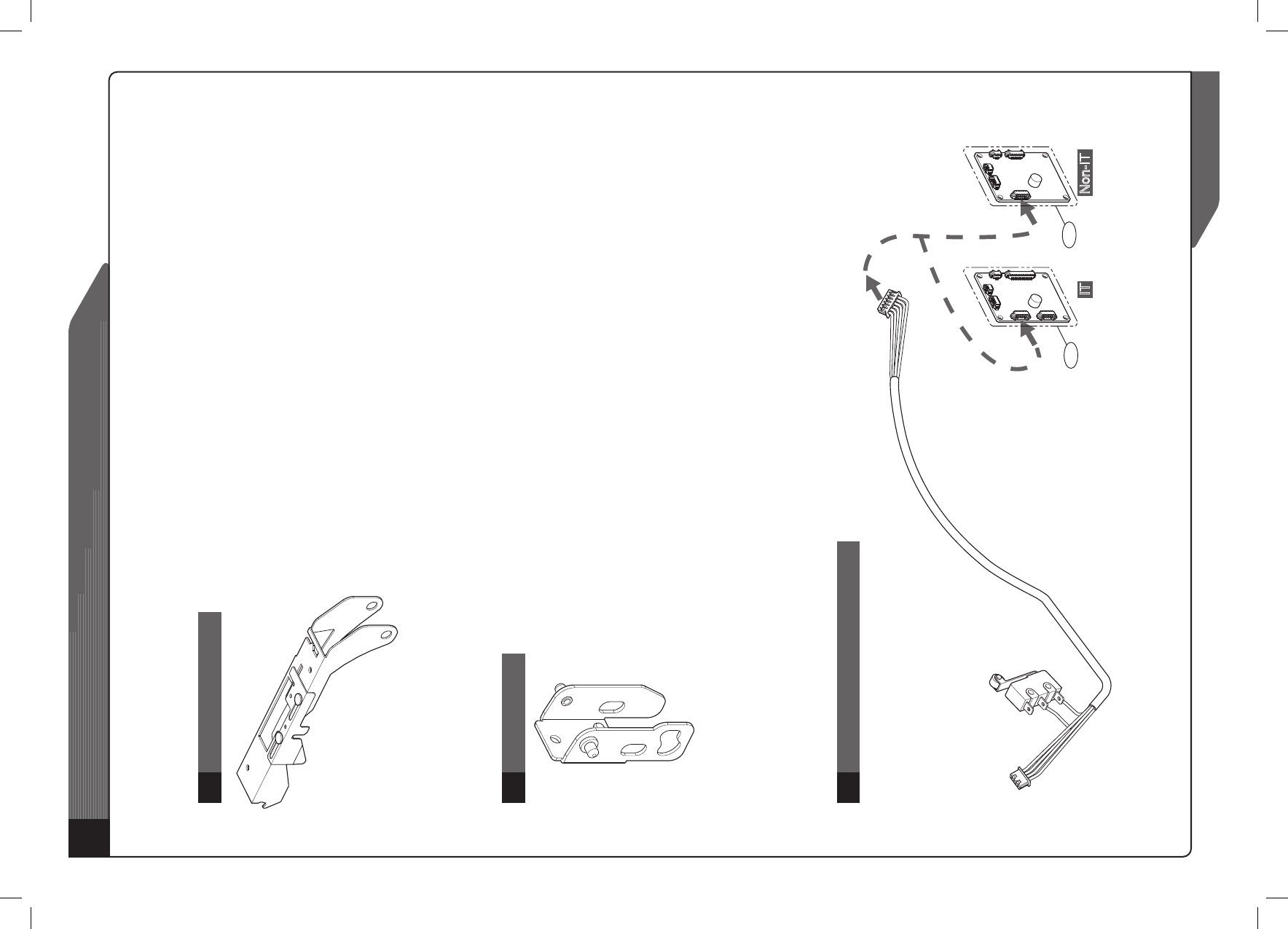 Non-IT

IT